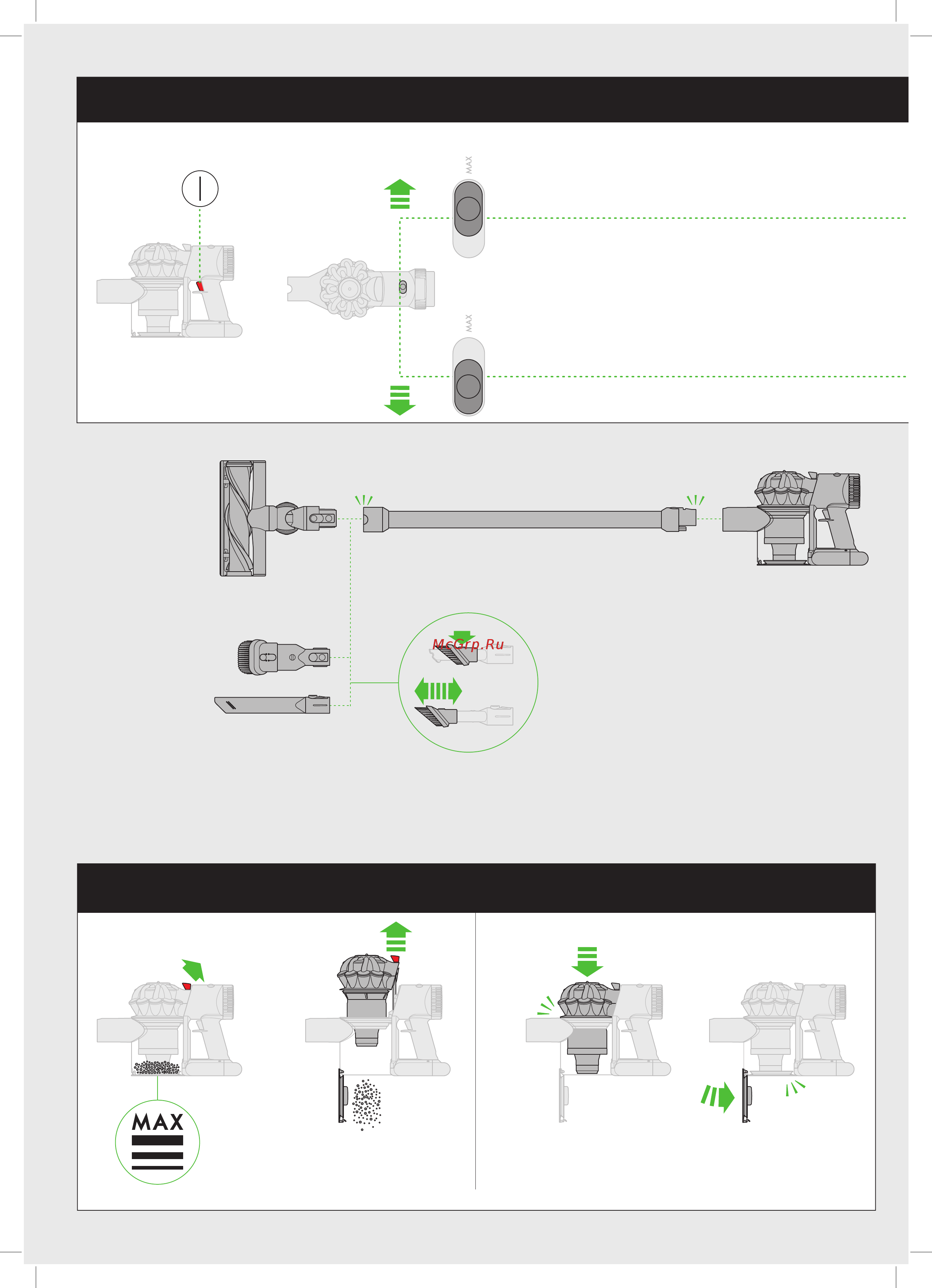 MAX

MAX

McGrp.Ru

MAX