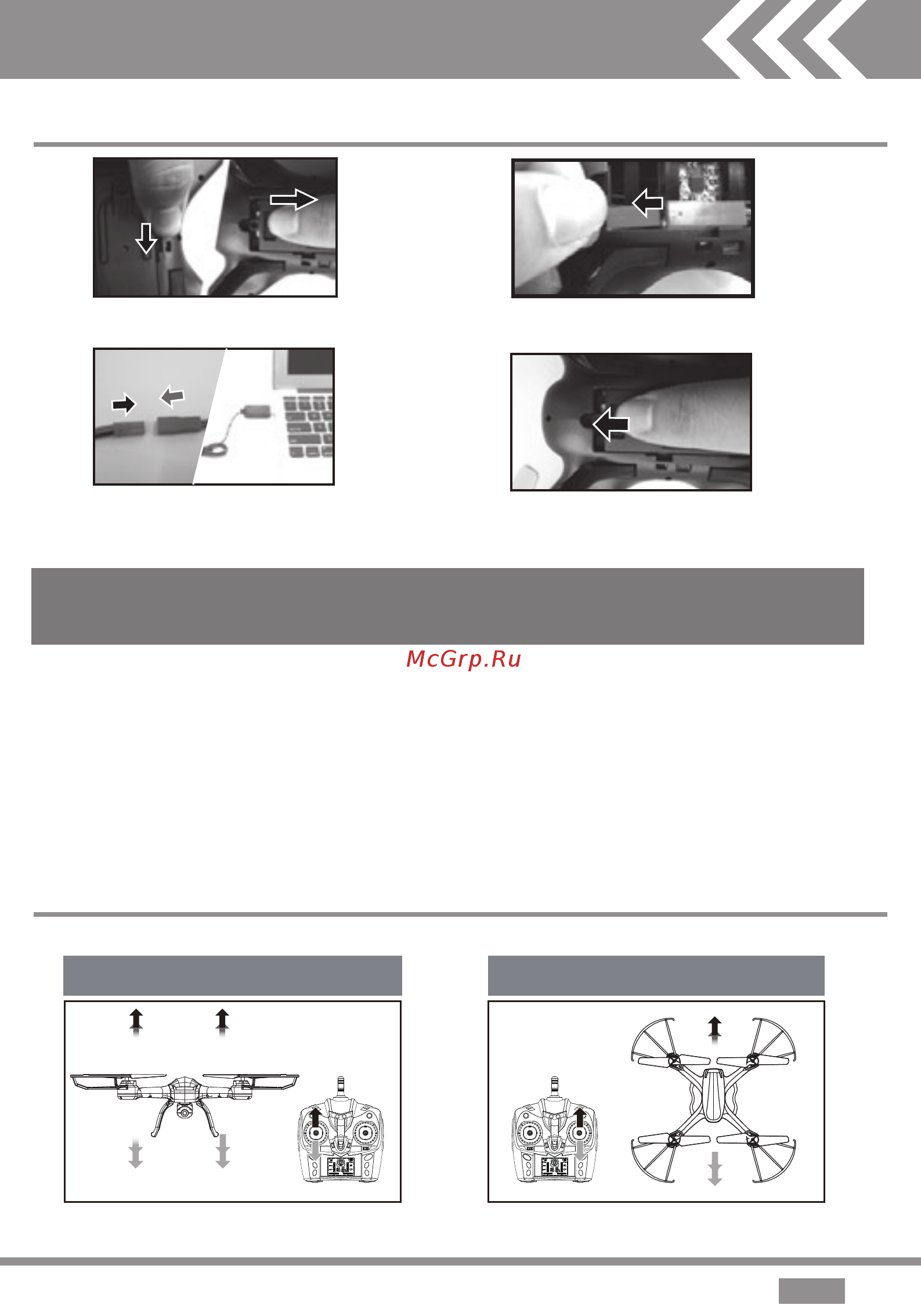 McGrp.Ru