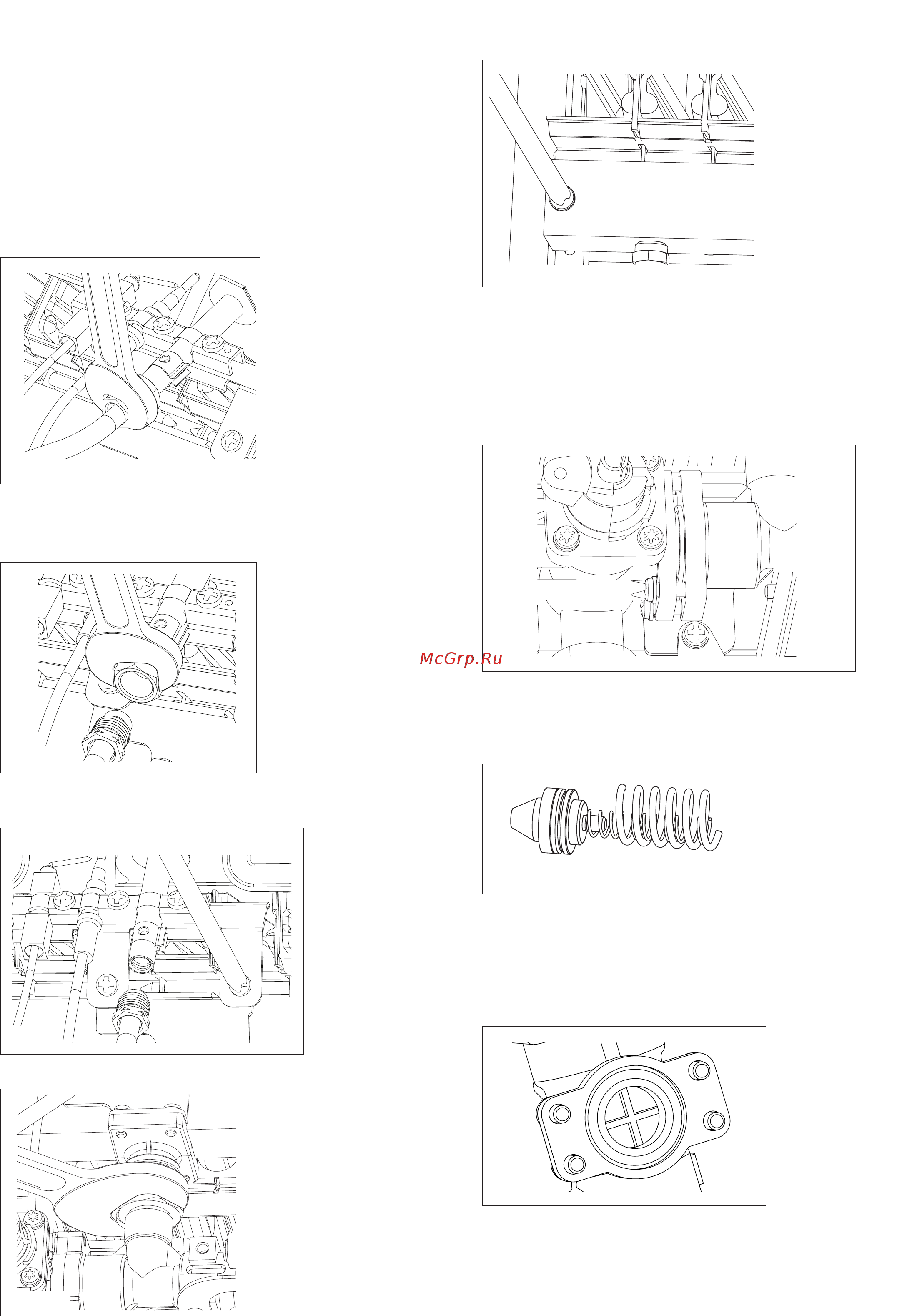 McGrp.Ru