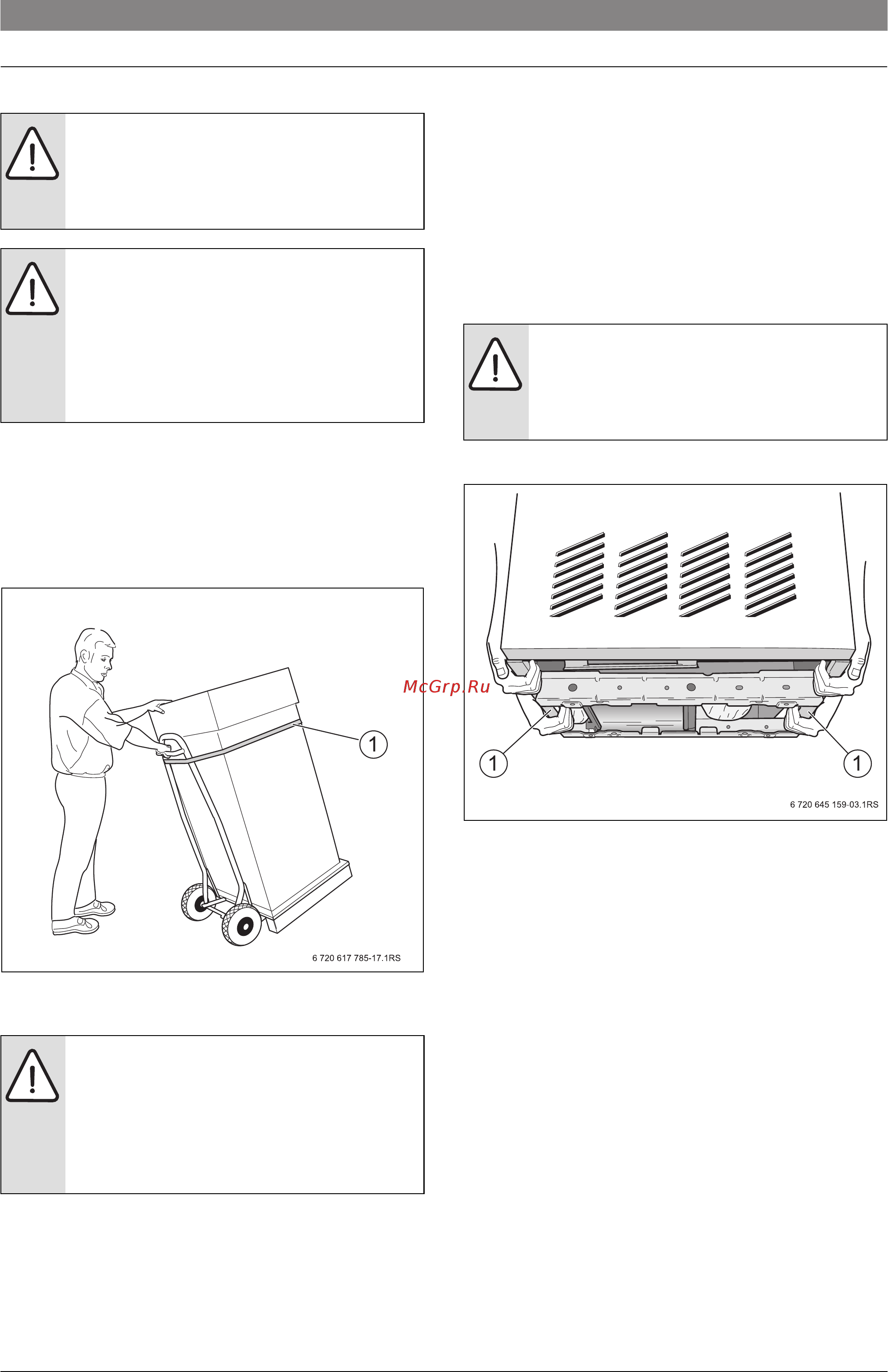 1

6 720 617 785-17.1RS

McGrp.Ru

1

1

6 720 645 159-03.1RS