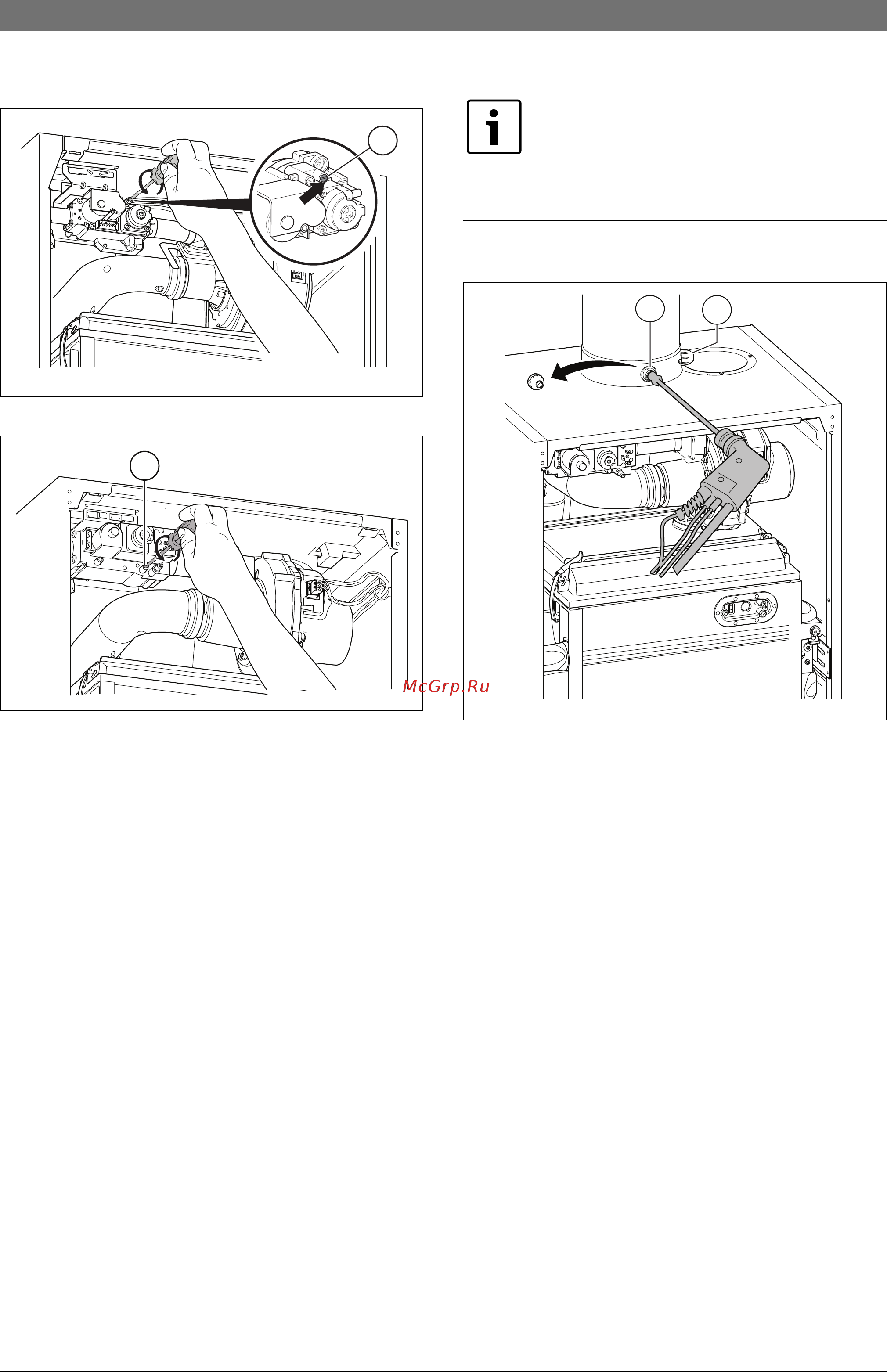 McGrp.Ru