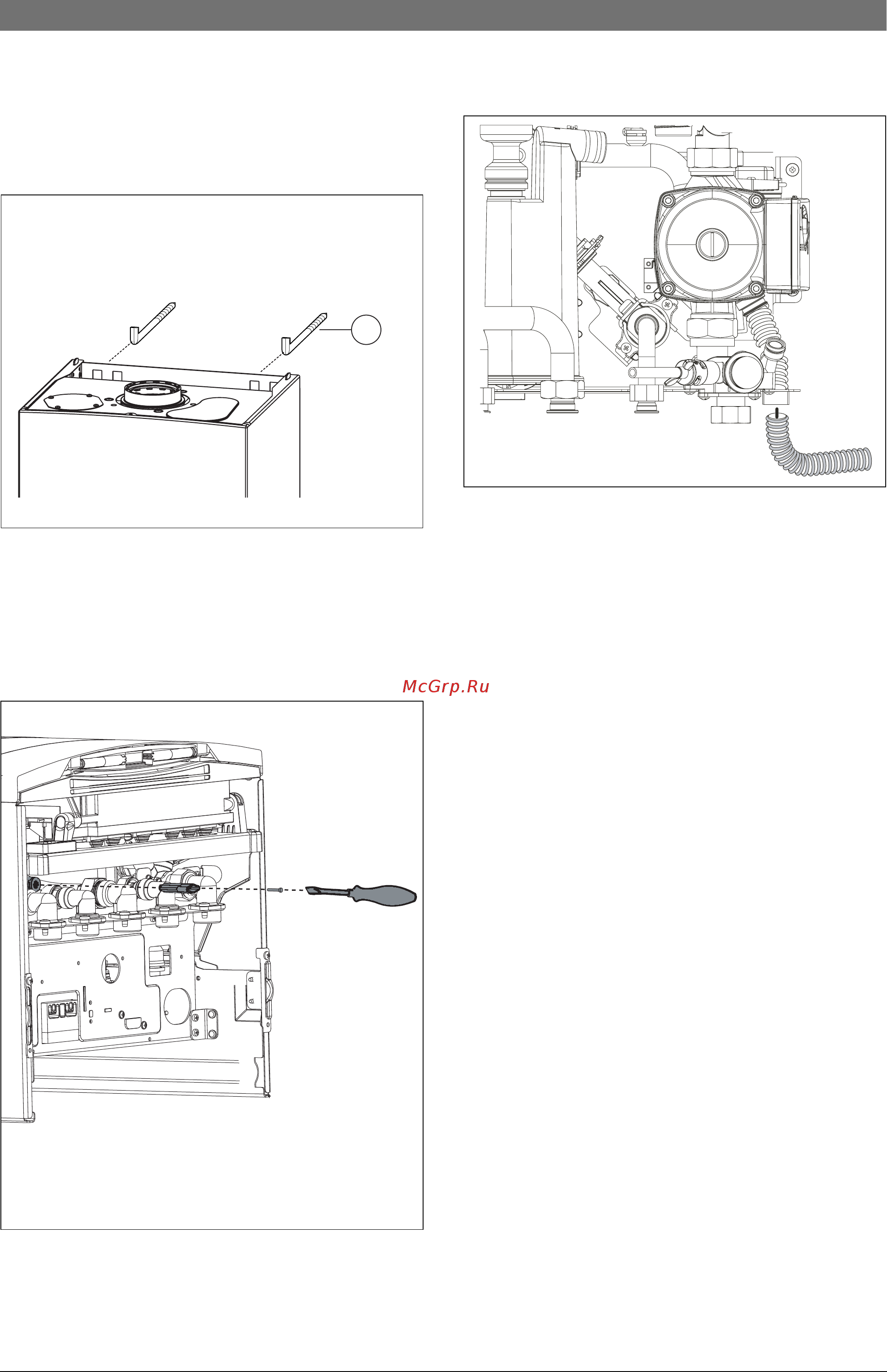 McGrp.Ru