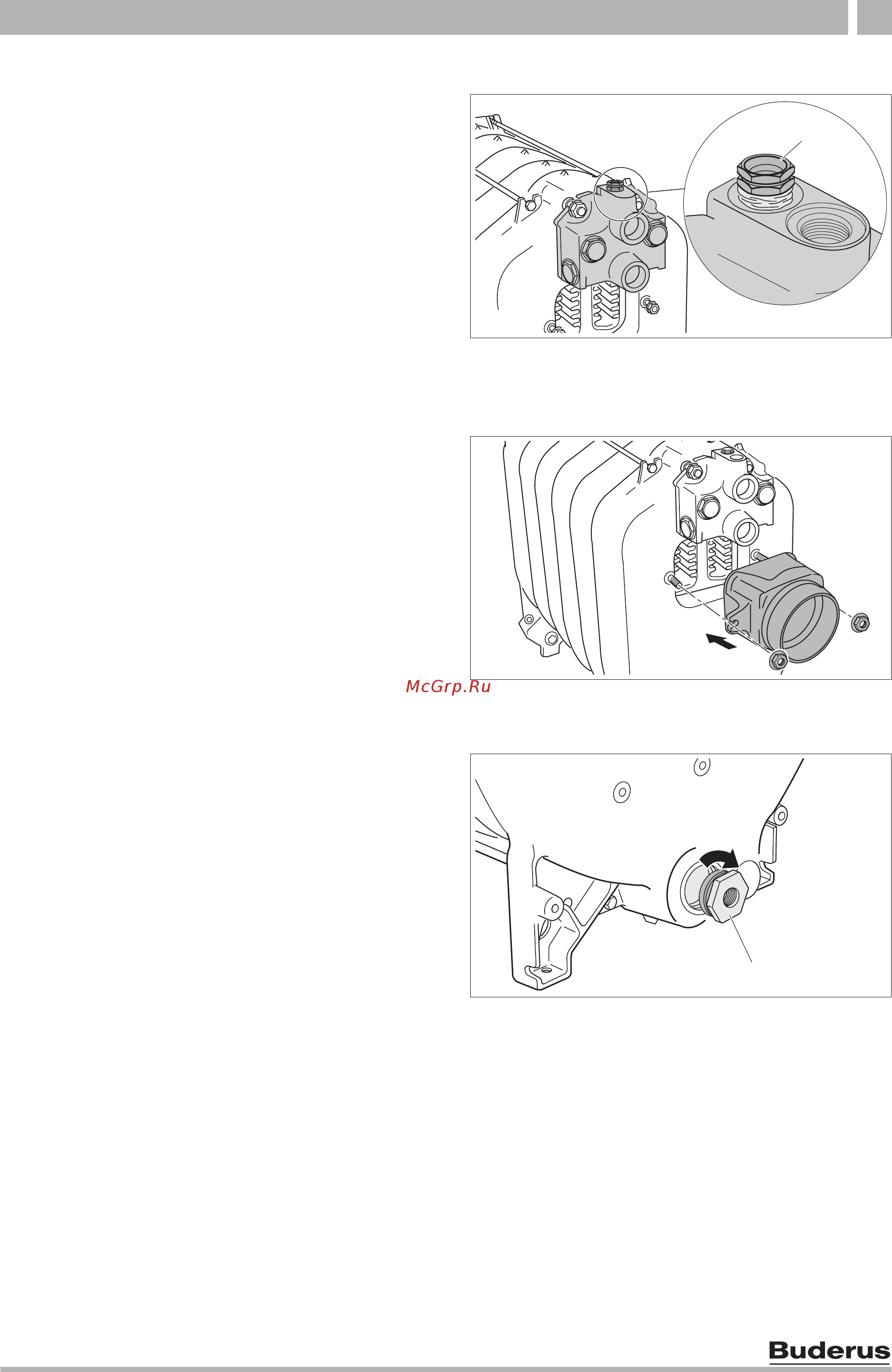 McGrp.Ru

Buderus