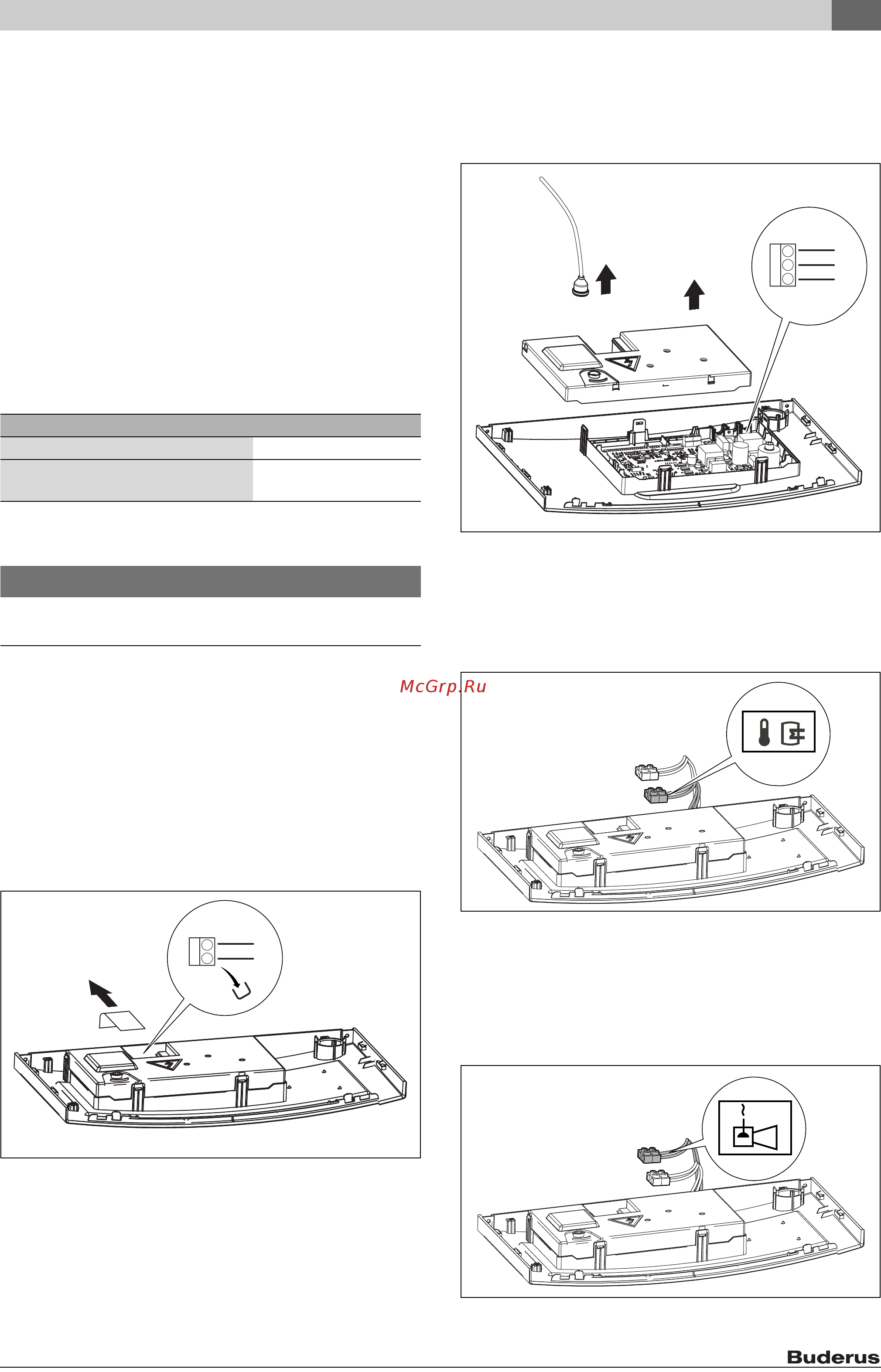 McGrp.Ru

Buderus