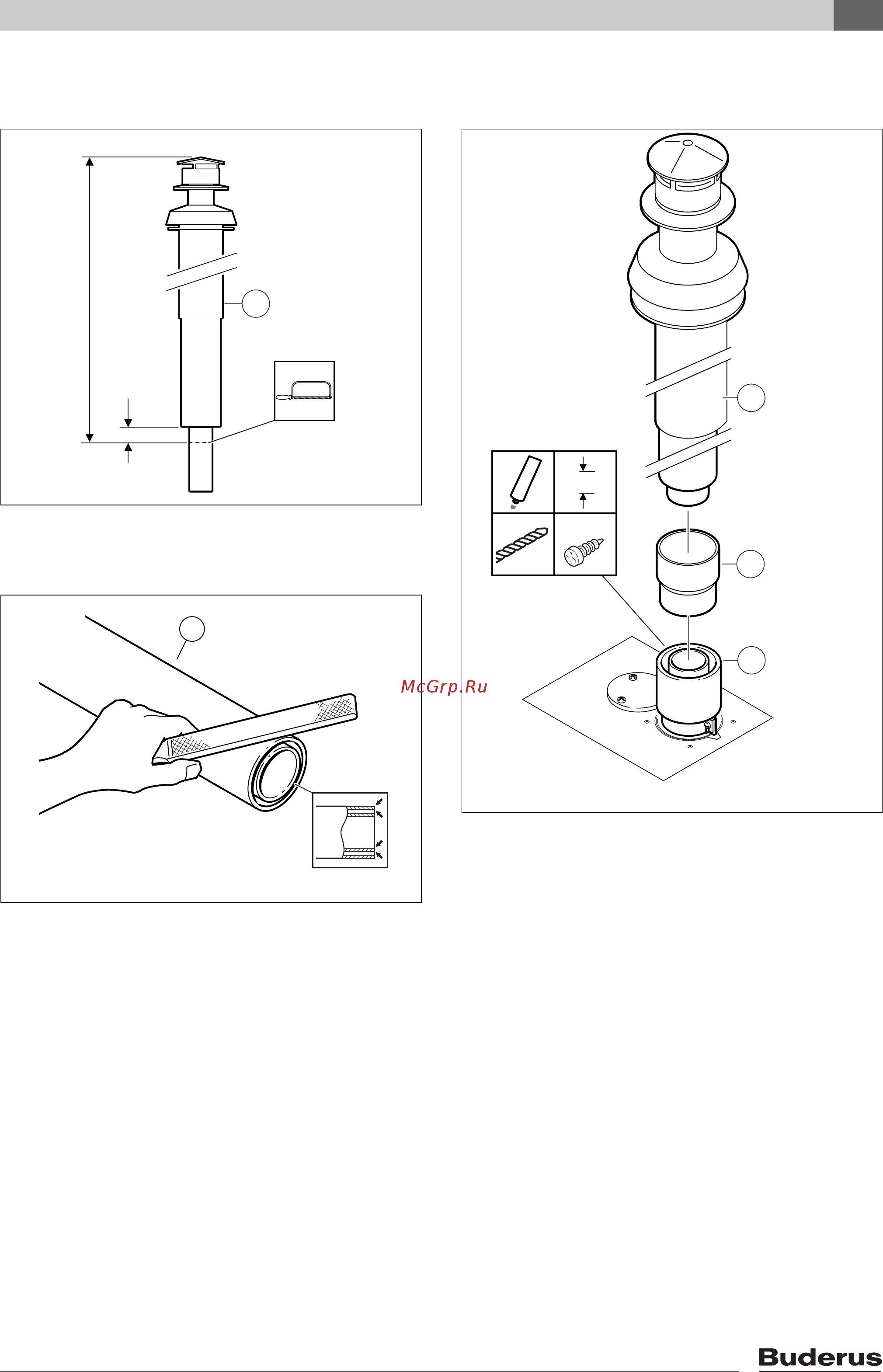 McGrp.Ru

Buderus