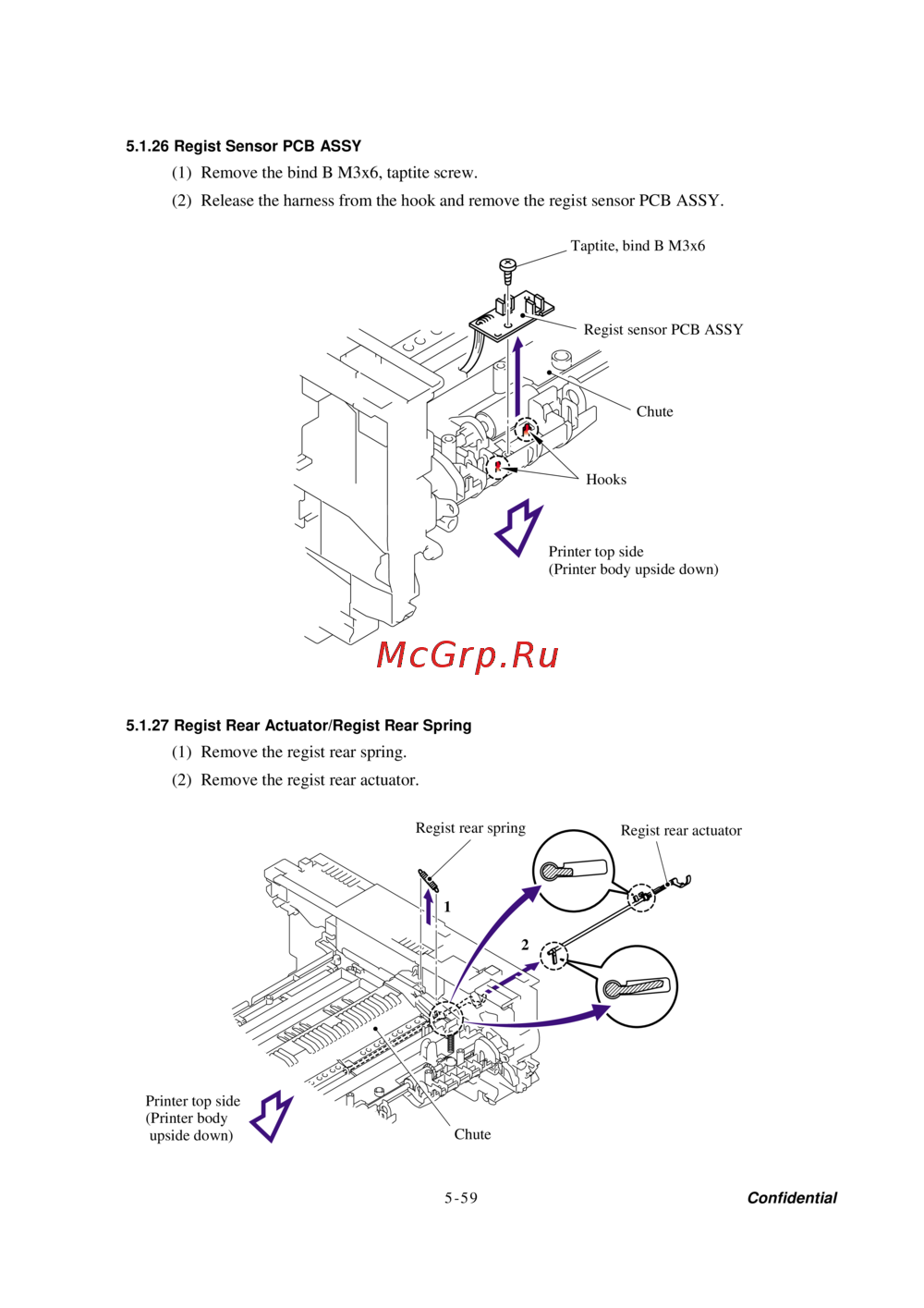 5.1.26 Regist Sensor PCB ASSY

(1) Remove the bind B M3x6, taptite screw.

(2) Release the harness from the hook and remove the regist sensor PCB ASSY.

Taptite, bind B M3x6

Regist sensor PCB ASSY

Chute

Hooks

Printer top side
(Printer body upside down)

McGrp.Ru

5.1.27 Regist Rear Actuator/Regist Rear Spring

(1) Remove the regist rear spring.

(2) Remove the regist rear actuator.

Regist rear spring

Regist rear actuator

1

2

Printer top side
(Printer body upside down)

Chute

5-59

Confidential