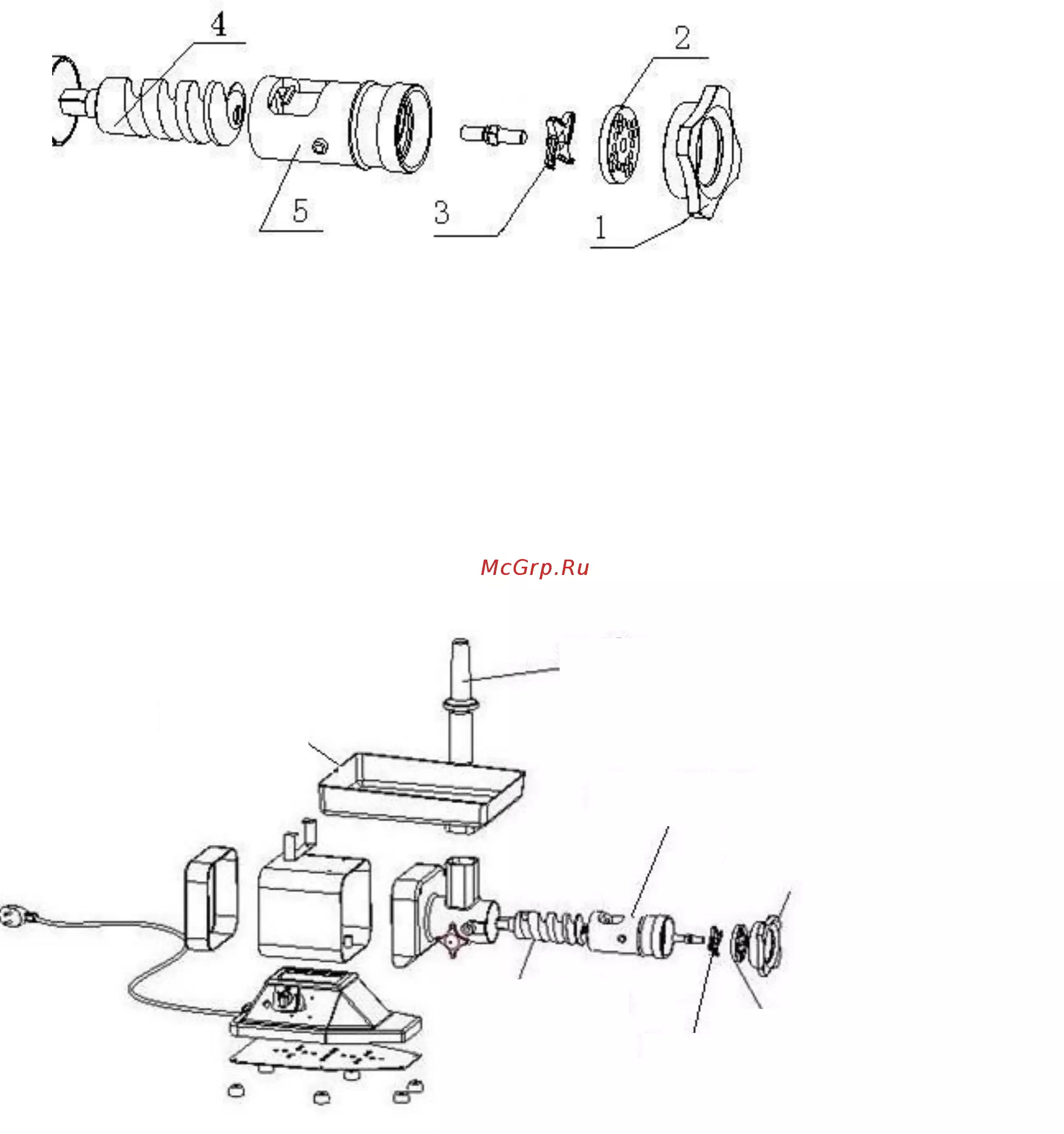 4

2

5

3

1

McGrp.Ru