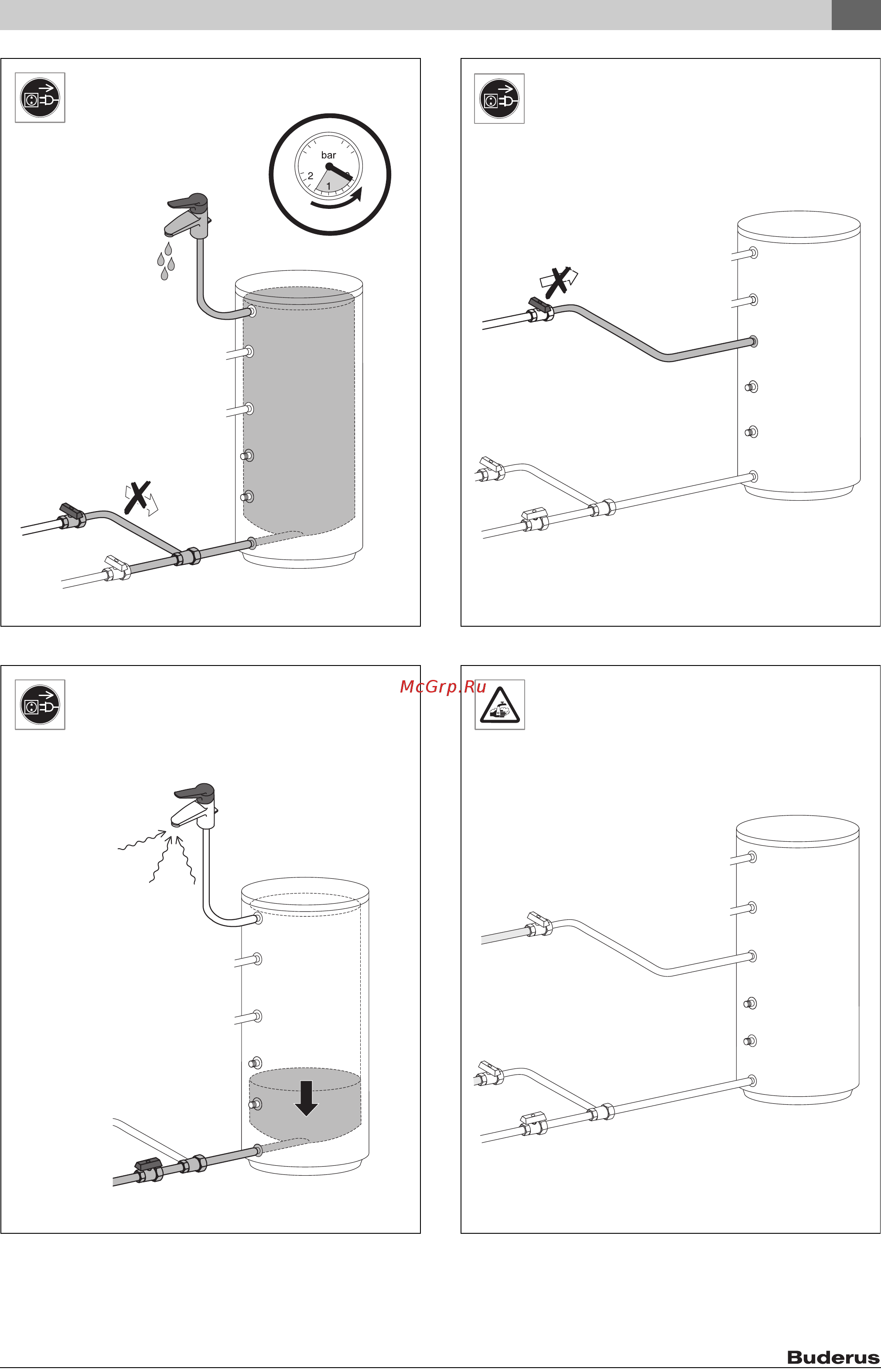 bar
2
1

McGrp.Ru

Buderus