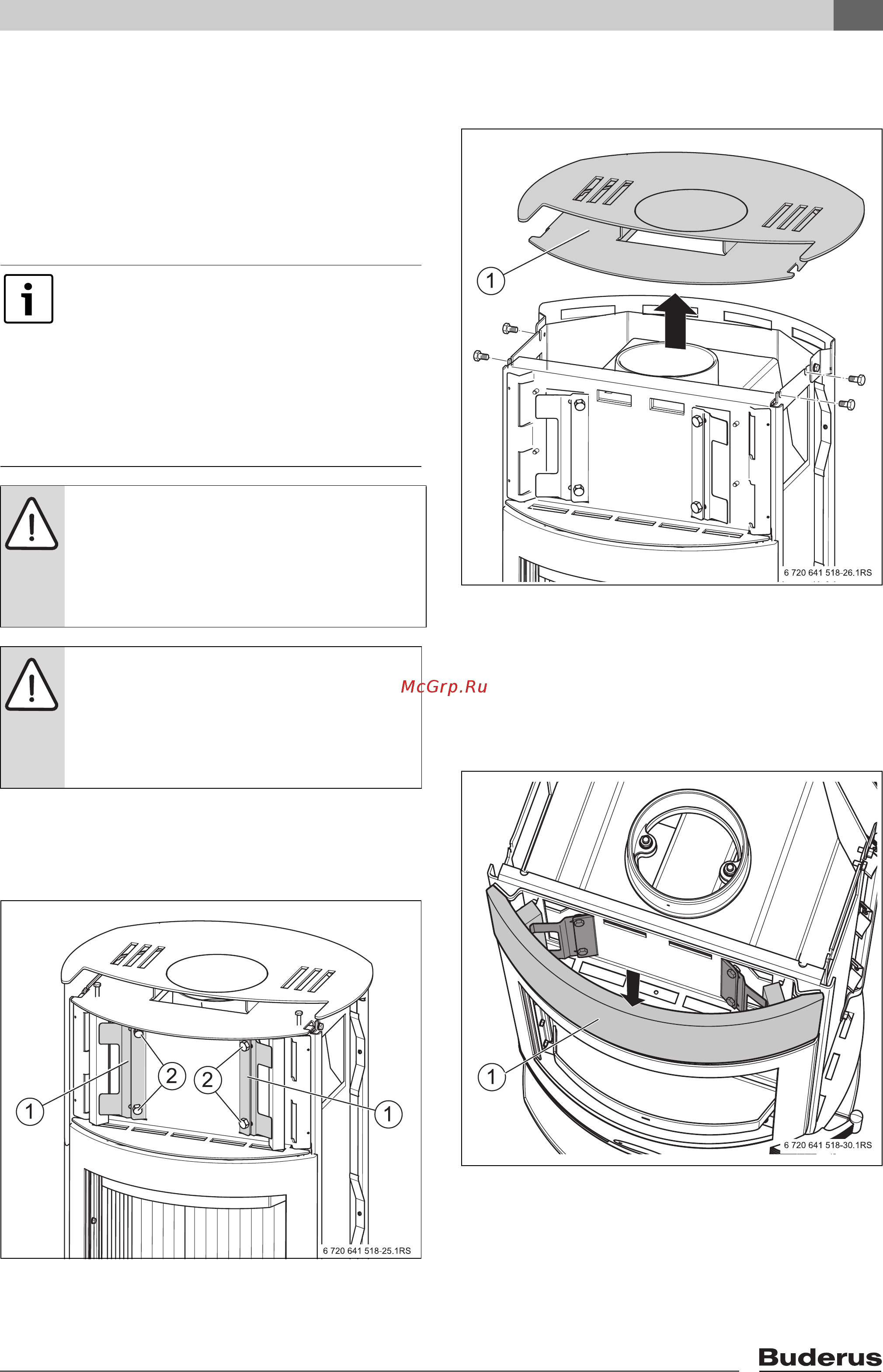 1

6 720 641 518-26.1RS

McGrp.Ru

1

6 720 641 518-30.1RS

1

2

2

1

6 720 641 518-25.1RS

Buderus