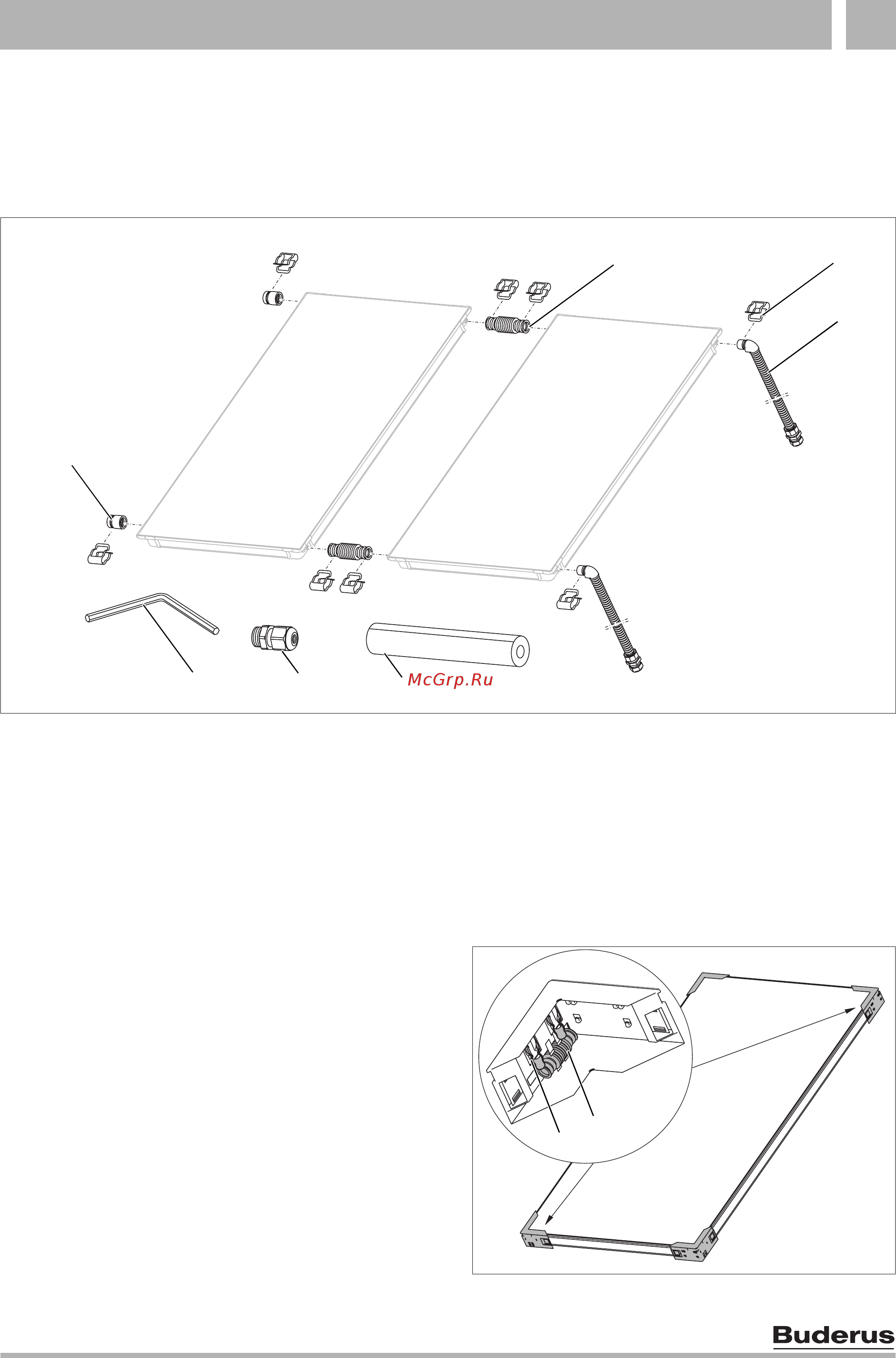 McGrp.Ru

Buderus