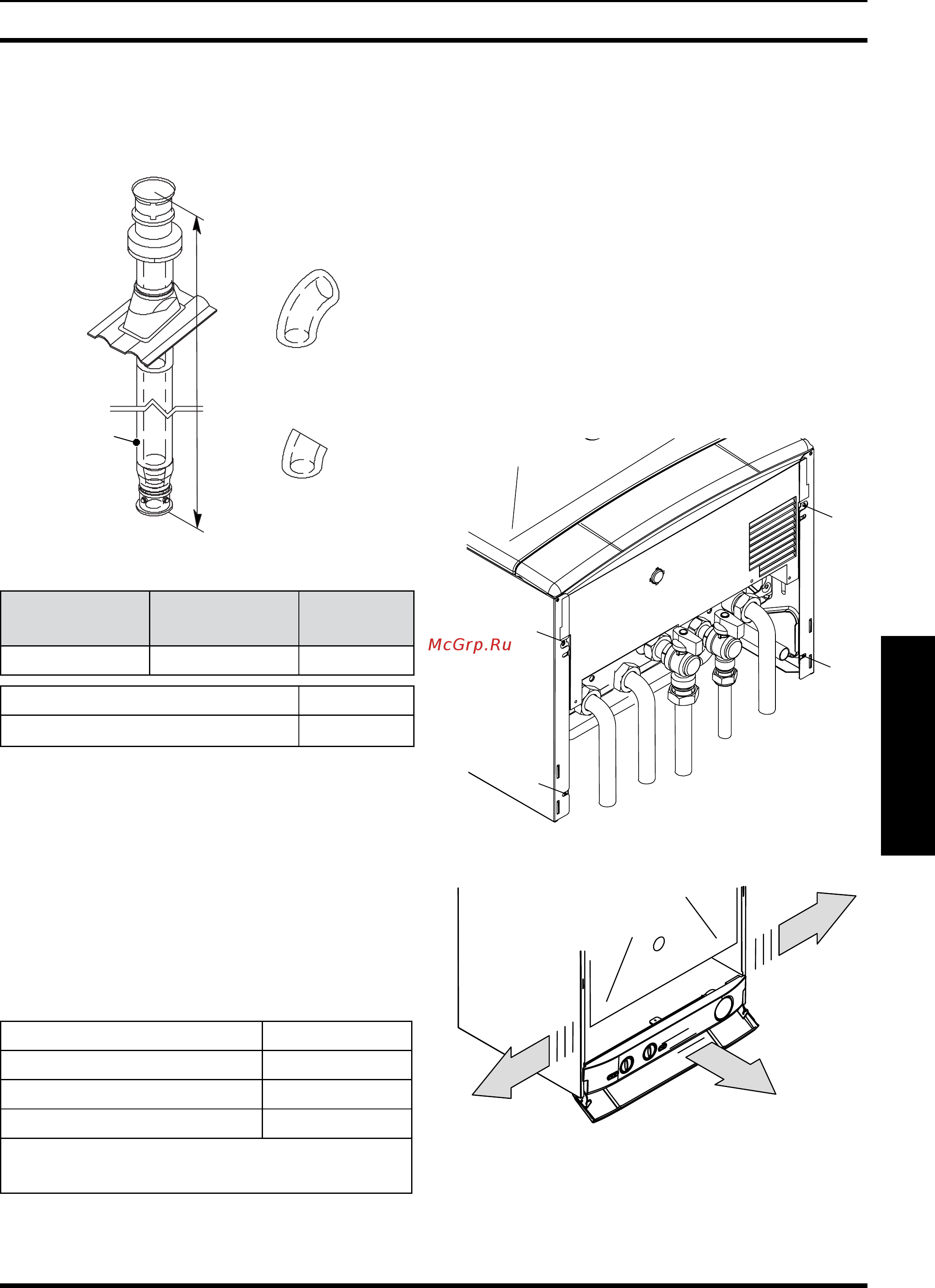 McGrp.Ru