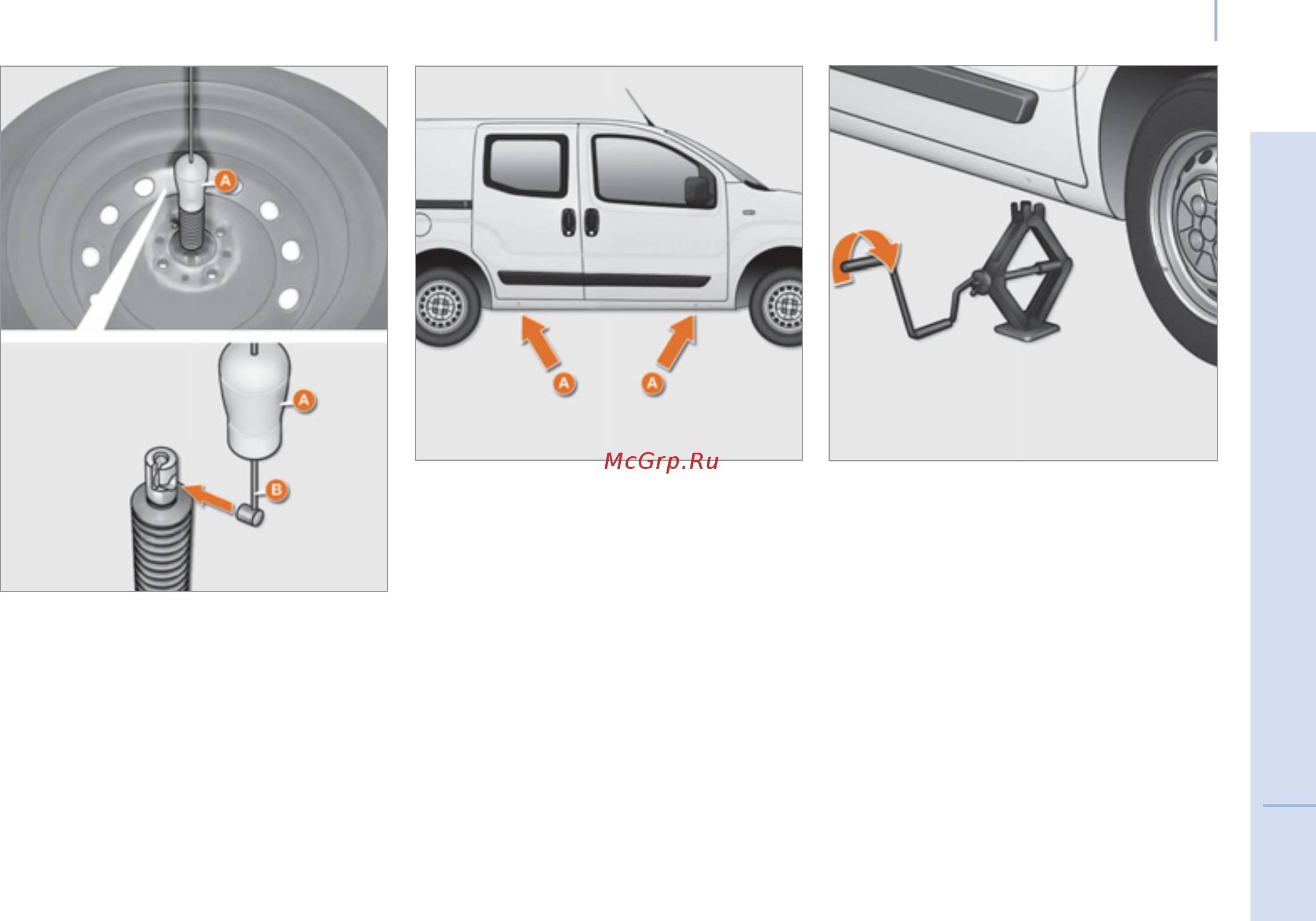 A
A
B
A
A
McGrp.Ru