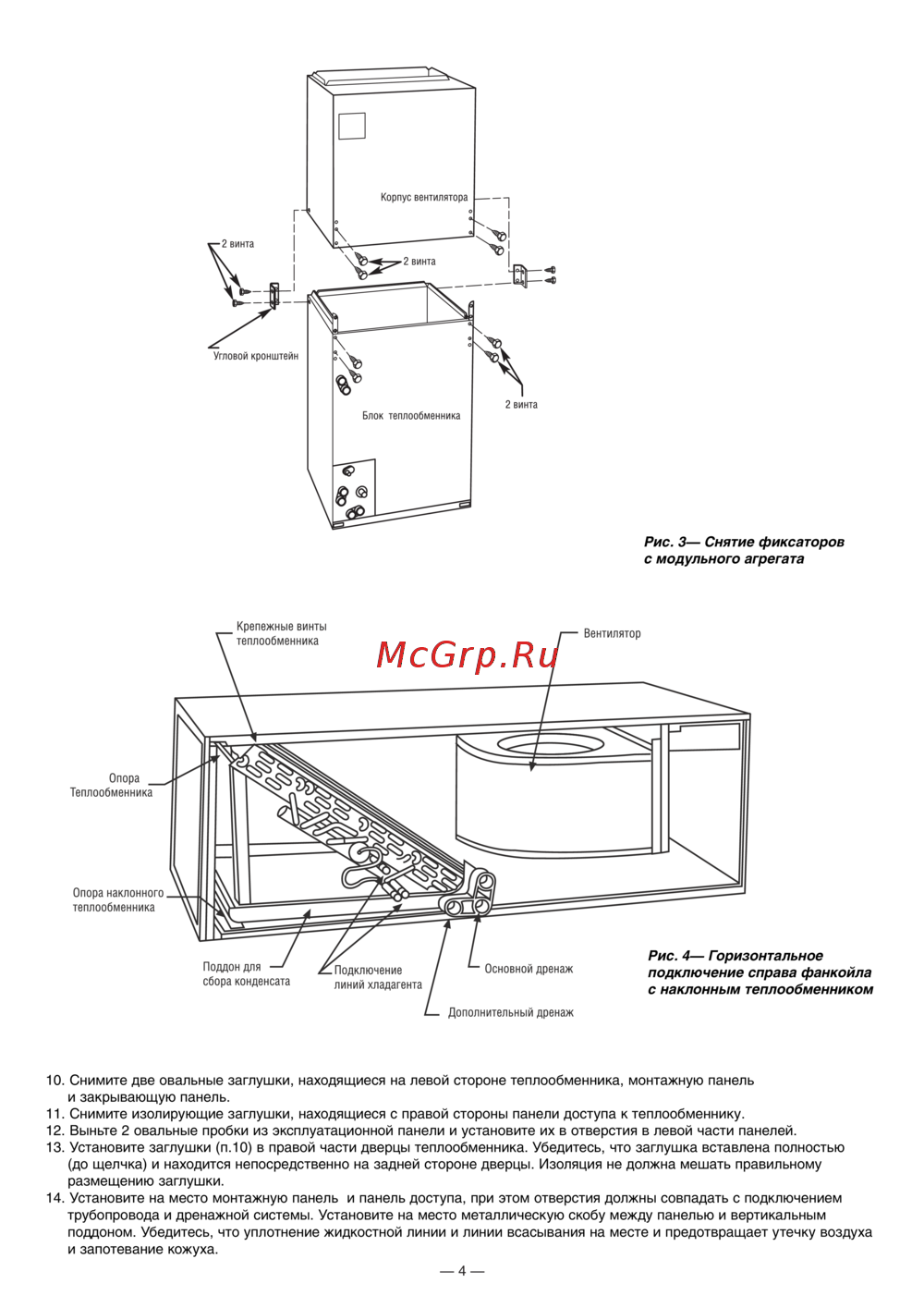 Корпус вентилятора

2 винта

2 винта

Угловой кронштейн

2 винта

Блок теплообменника

Рис. 3— Снятие фиксаторов с модульного агрегата

Крепежные винты теплообменника

McGrp.Ru

Вентилятор

Опора Теплообменника

Опора наклонного теплообменника

Поддон для сбора конденсата

Подключение линий хладагента

Основной дренаж

Дополнительный дренаж

Рис. 4— Горизонтальное подключение справа фанкойла с наклонным теплообменником

10. Снимите две овальные заглушки, находящиеся на левой стороне теплообменника, монтажную панель и закрывающую панель.
11. Снимите изолирующие заглушки, находящиеся с правой стороны панели доступа к теплообменнику.
12. Выньте 2 овальные пробки из эксплуатационной панели и установите их в отверстия в левой части панелей.
13. Установите заглушки (п.10) в правой части дверцы теплообменника. Убедитесь, что заглушка вставлена полностью (до щелчка) и находится непосредственно на задней стороне дверцы. Изоляция не должна мешать правильному размещению заглушки.
14. Установите на место монтажную панель и панель доступа, при этом отверстия должны совпадать с подключением трубопровода и дренажной системы. Установите на место металлическую скобу между панелью и вертикальным поддоном. Убедитесь, что уплотнение жидкостной линии и линии всасывания на месте и предотвращает утечку воздуха и запотевание кожуха.

— 4 —