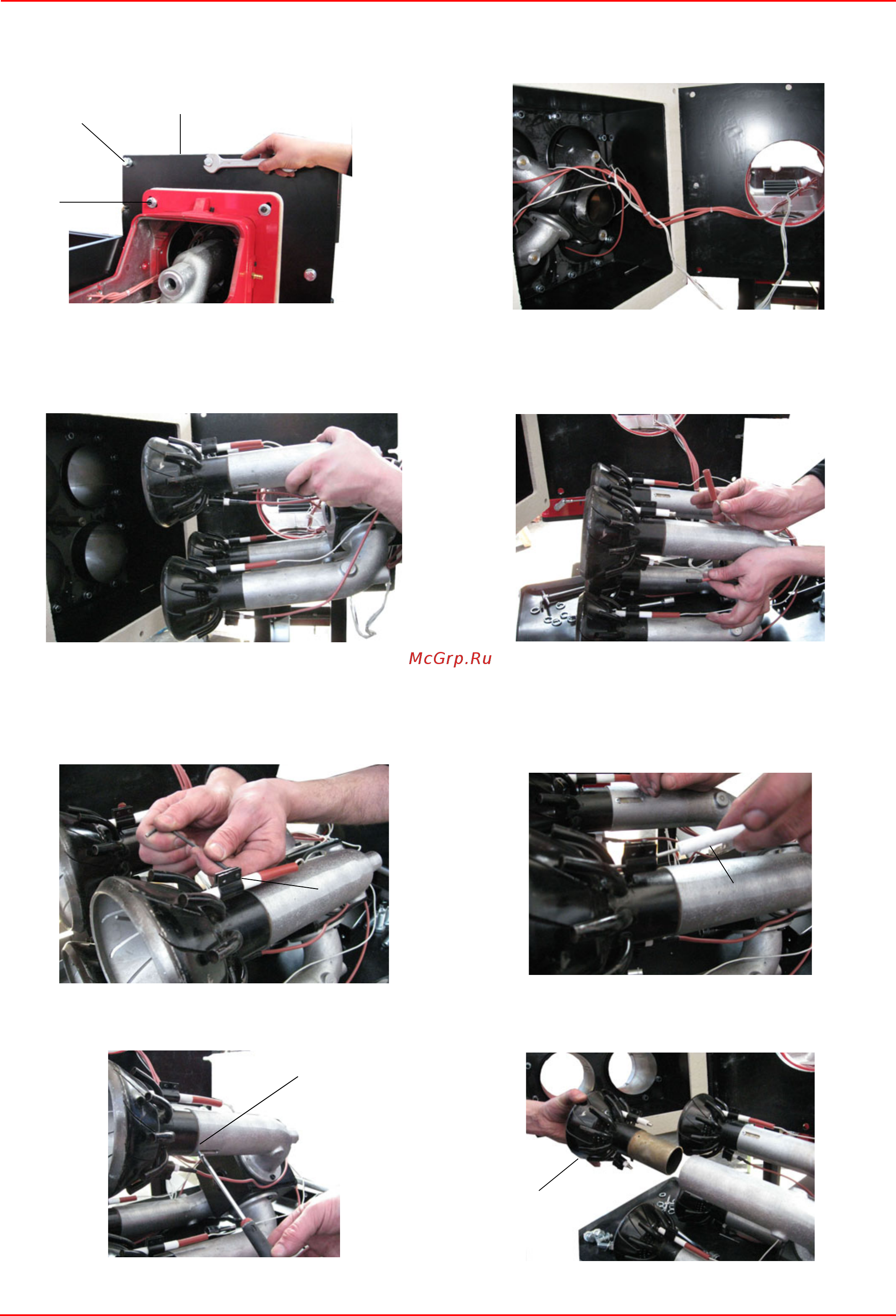 McGrp.Ru