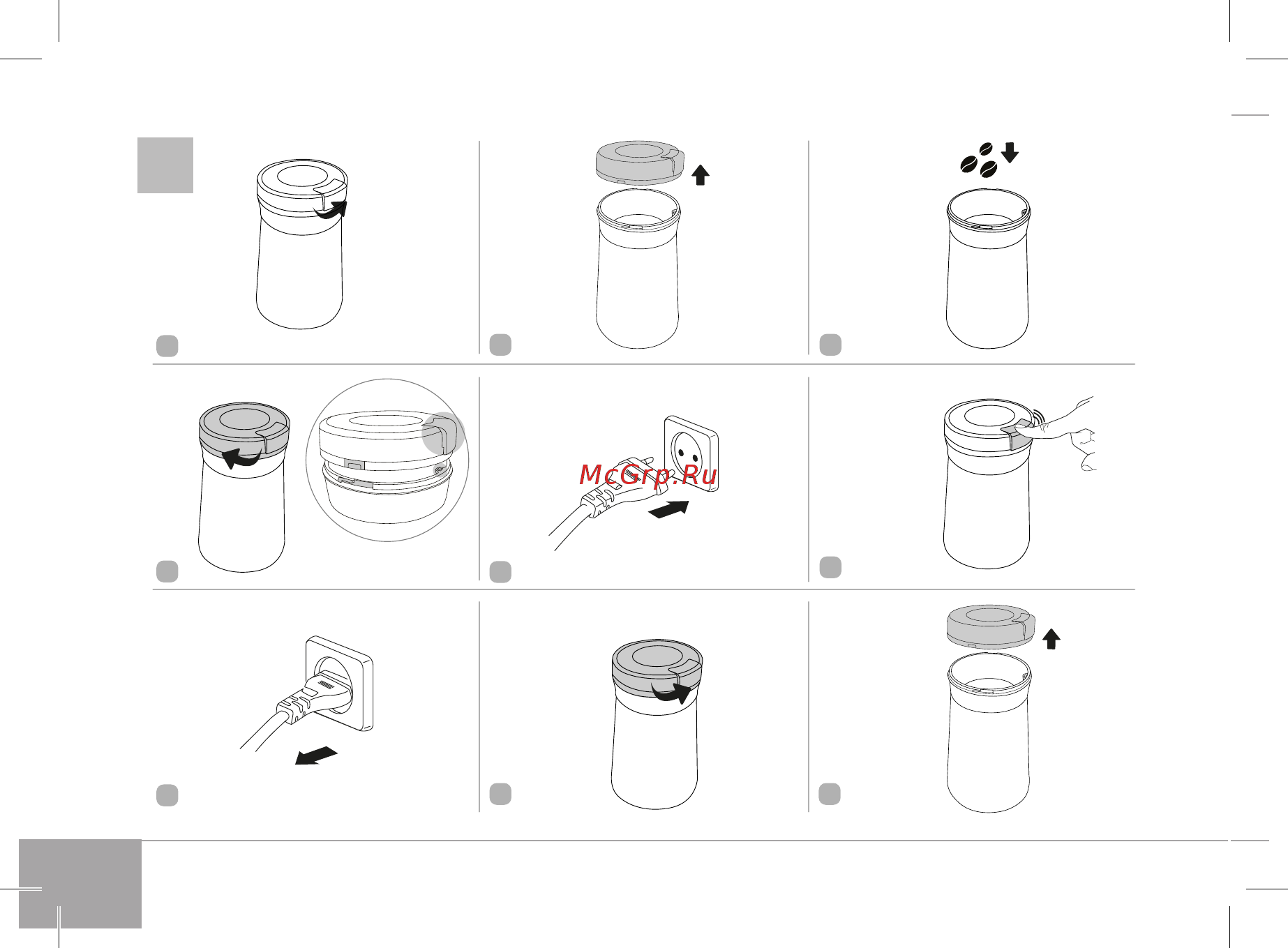 McGrp.Ru