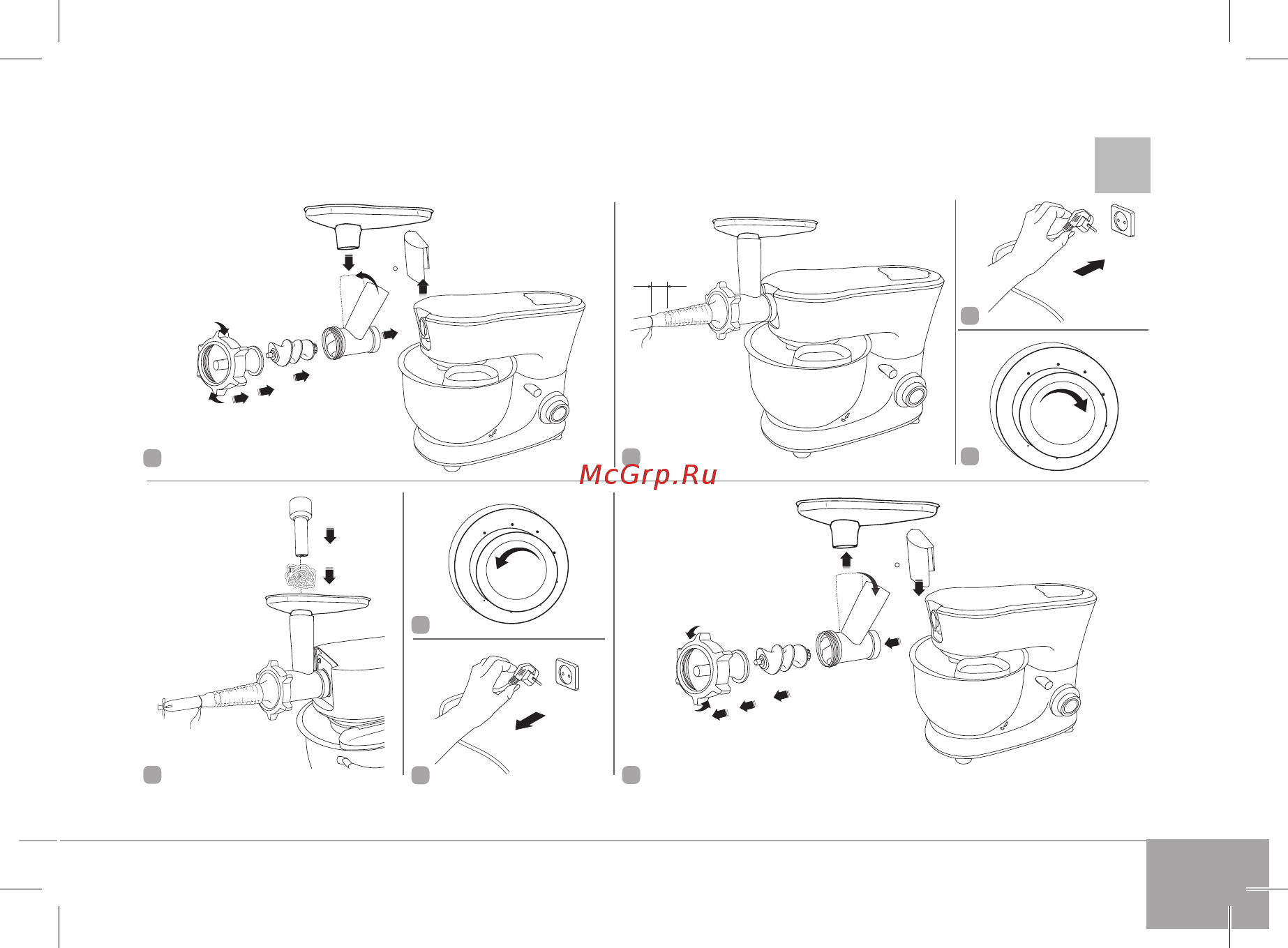 McGrp.Ru