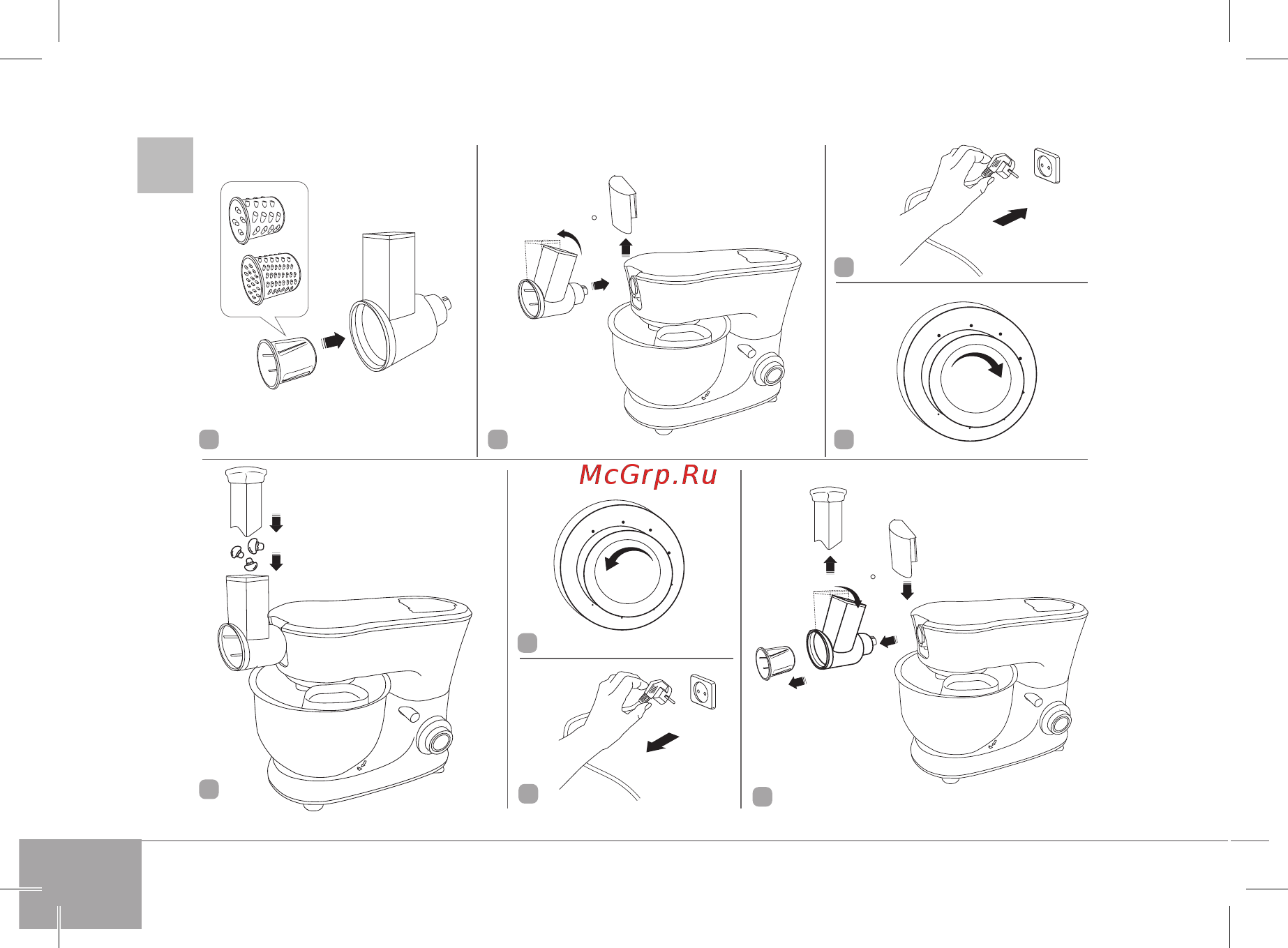 McGrp.Ru