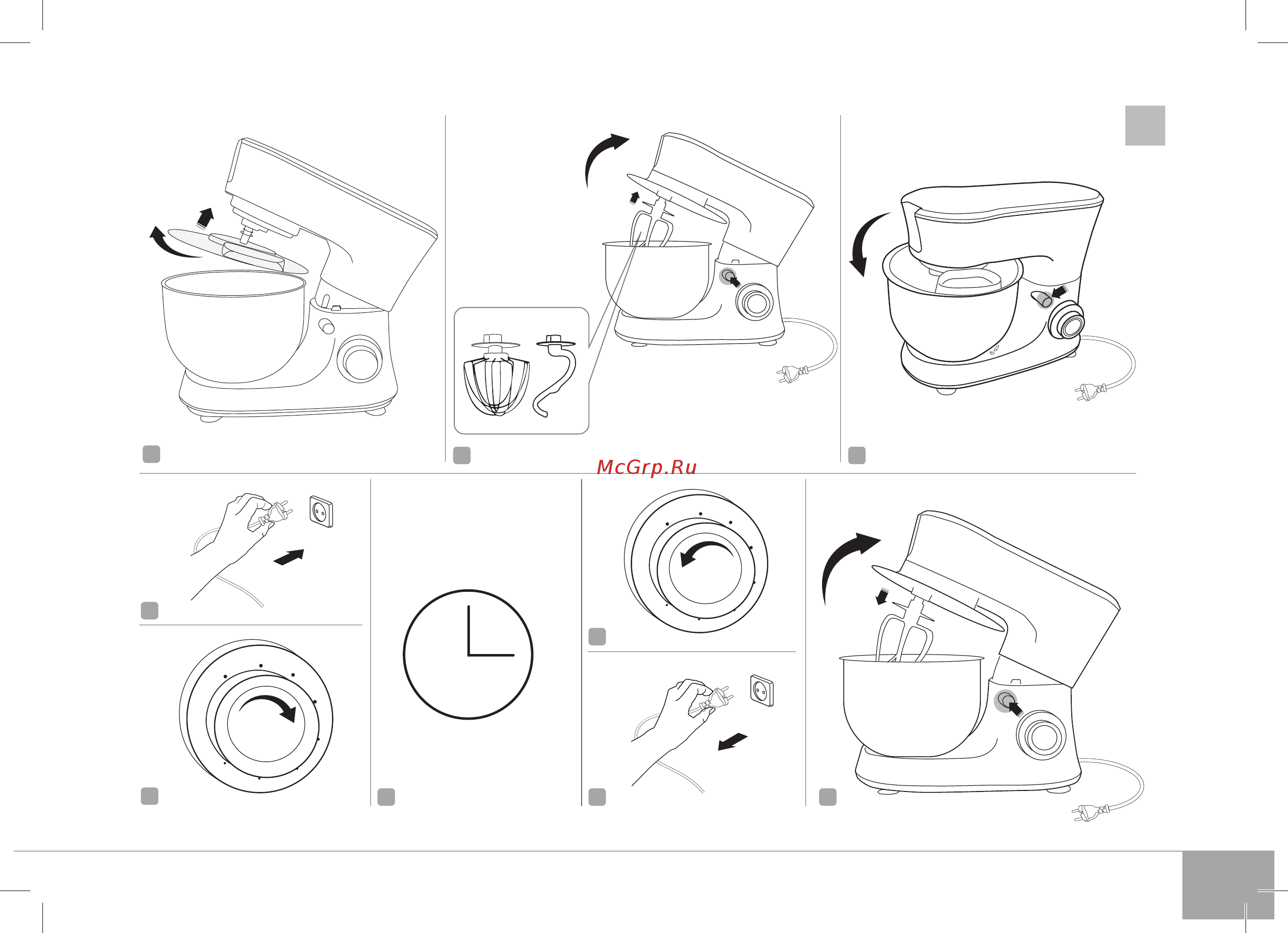 McGrp.Ru