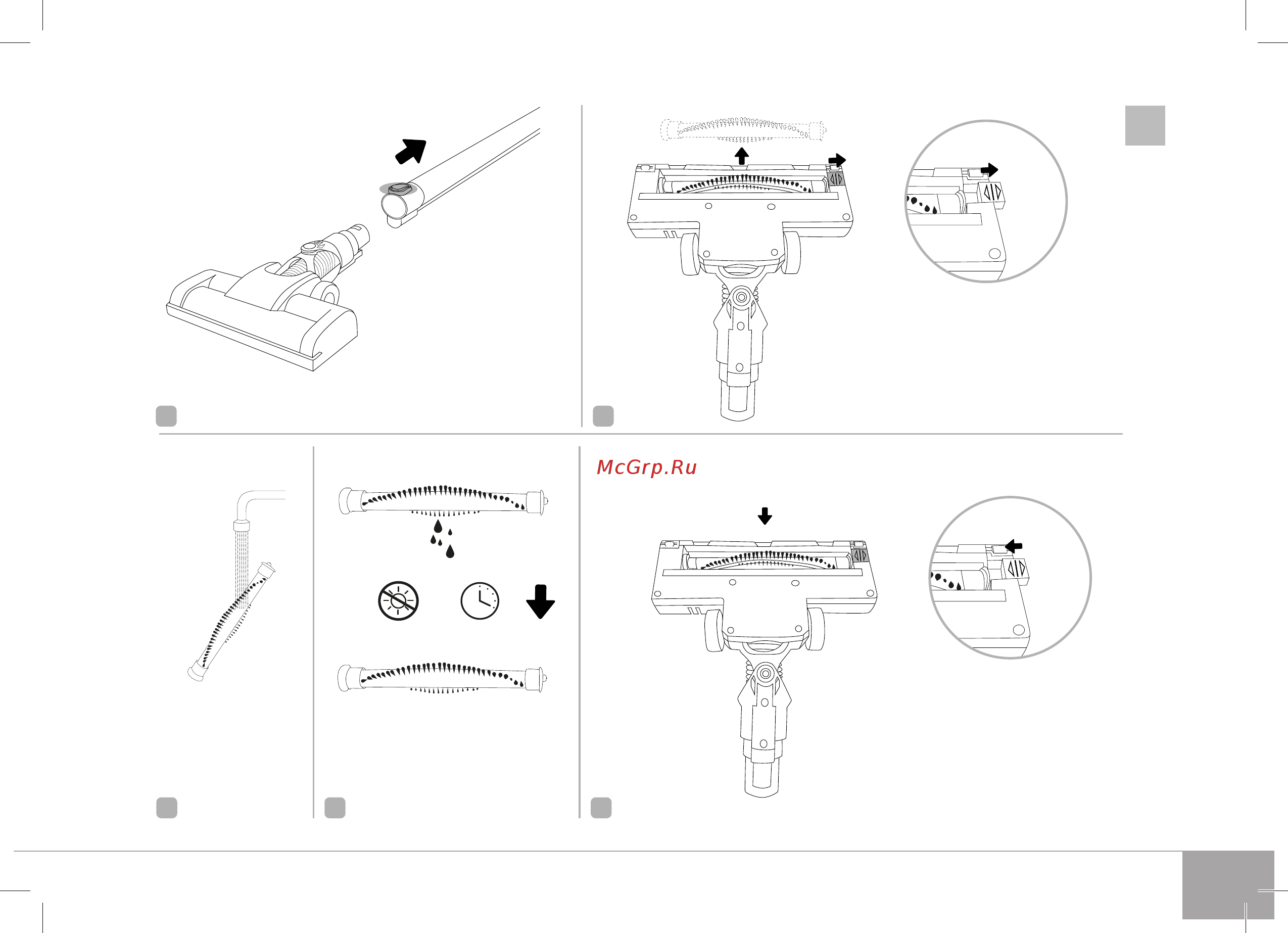 McGrp.Ru