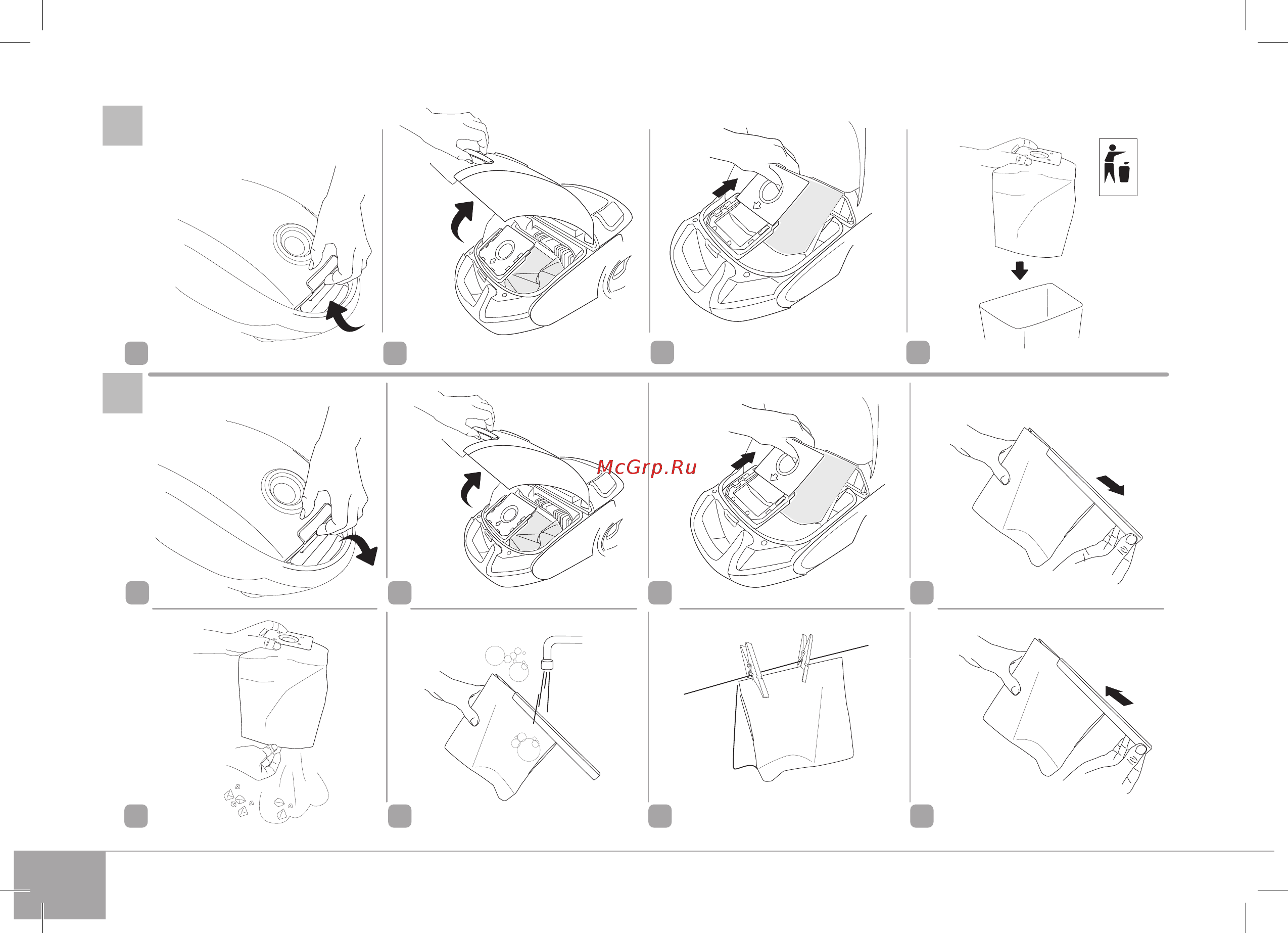 McGrp.Ru