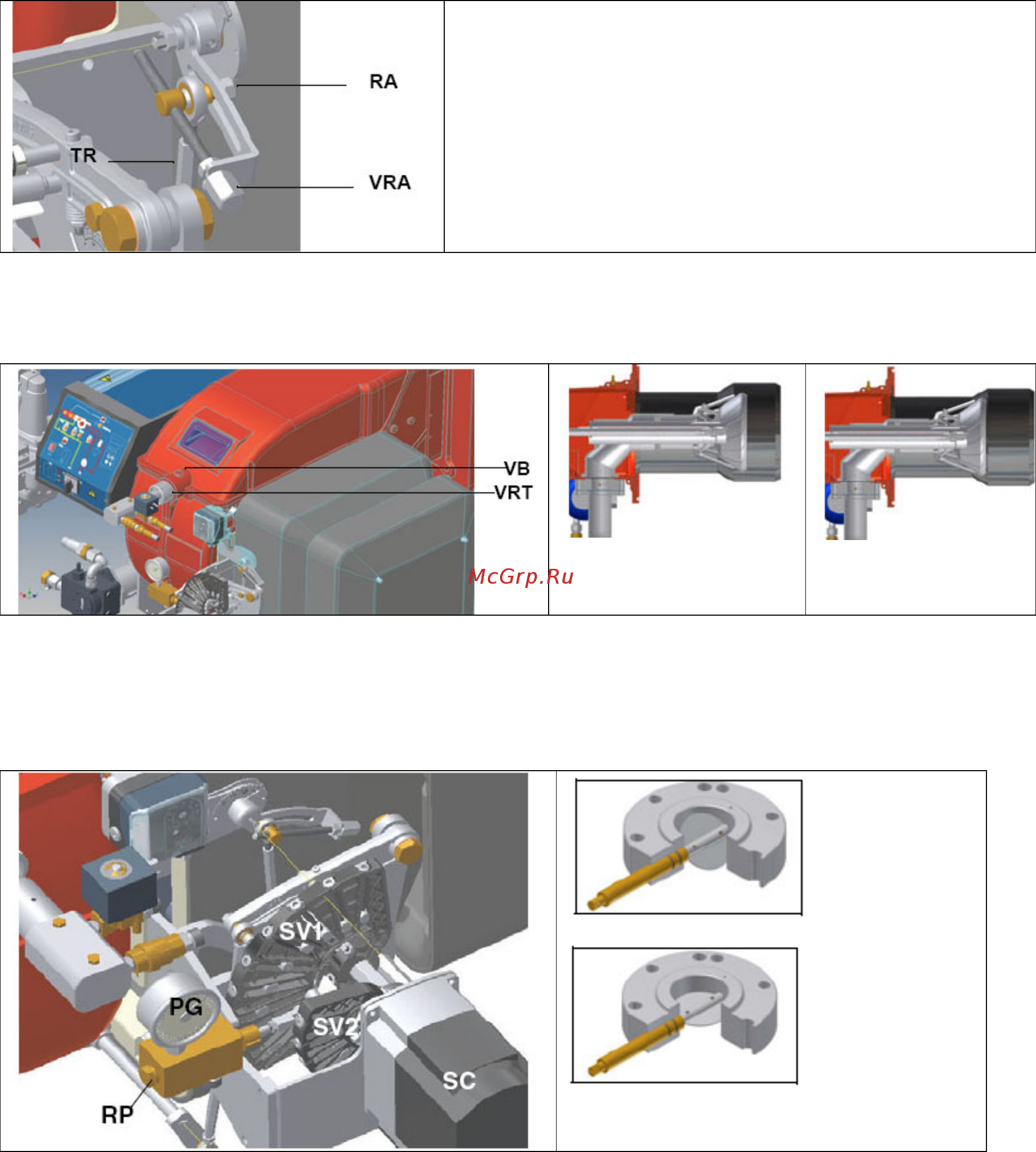 RA
TR
VRA

VB
VRT

McGrp.Ru

SV1
PG
SV2
SC
RP