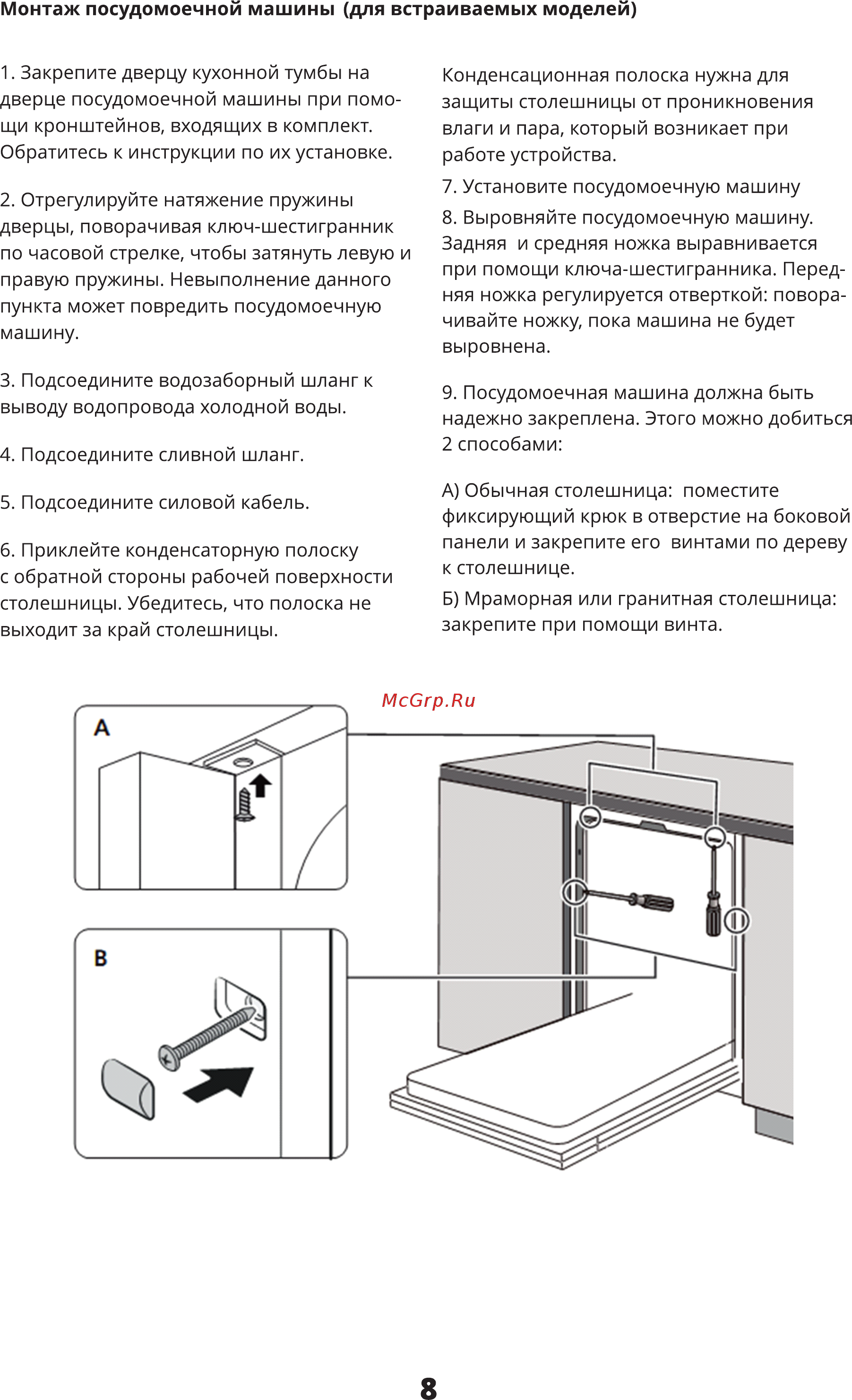 Монтаж посудомоечной машины (для встраиваемых моделей)

1. Закрепите дверцу кухонной тумбы на дверце посудомоечной машины при помощи кронштейнов, входящих в комплект. Обратитесь к инструкции по их установке.

2. Отрегулируйте натяжение пружины дверцы, поворачивая ключ-шестигранник по часовой стрелке, чтобы затянуть левую и правую пружины. Невыполнение данного пункта может повредить посудомоечную машину.

3. Подсоедините водозаборный шланг к выводу водопровода холодной воды.

4. Подсоедините сливной шланг.

5. Подсоедините силовой кабель.

6. Приклейте конденсаторную полоску с обратной стороны рабочей поверхности столешницы. Убедитесь, что полоска не выходит за край столешницы.

Конденсационная полоска нужна для защиты столешницы от проникновения влаги и пара, который возникает при работе устройства.

7. Установите посудомоечную машину

8. Выровняйте посудомоечную машину. Задняя и средняя ножка выравнивается при помощи ключа-шестигранника. Передняя ножка регулируется отверткой: поворачивайте ножку, пока машина не будет выровнена.

9. Посудомоечная машина должна быть надежно закреплена. Этого можно добиться 2 способами:

А) Обычная столешница: поместите фиксирующий крюк в отверстие на боковой панели и закрепите его винтами по дереву к столешнице.

Б) Мраморная или гранитная столешница: закрепите при помощи винта.

McGrp.Ru

A

B

8