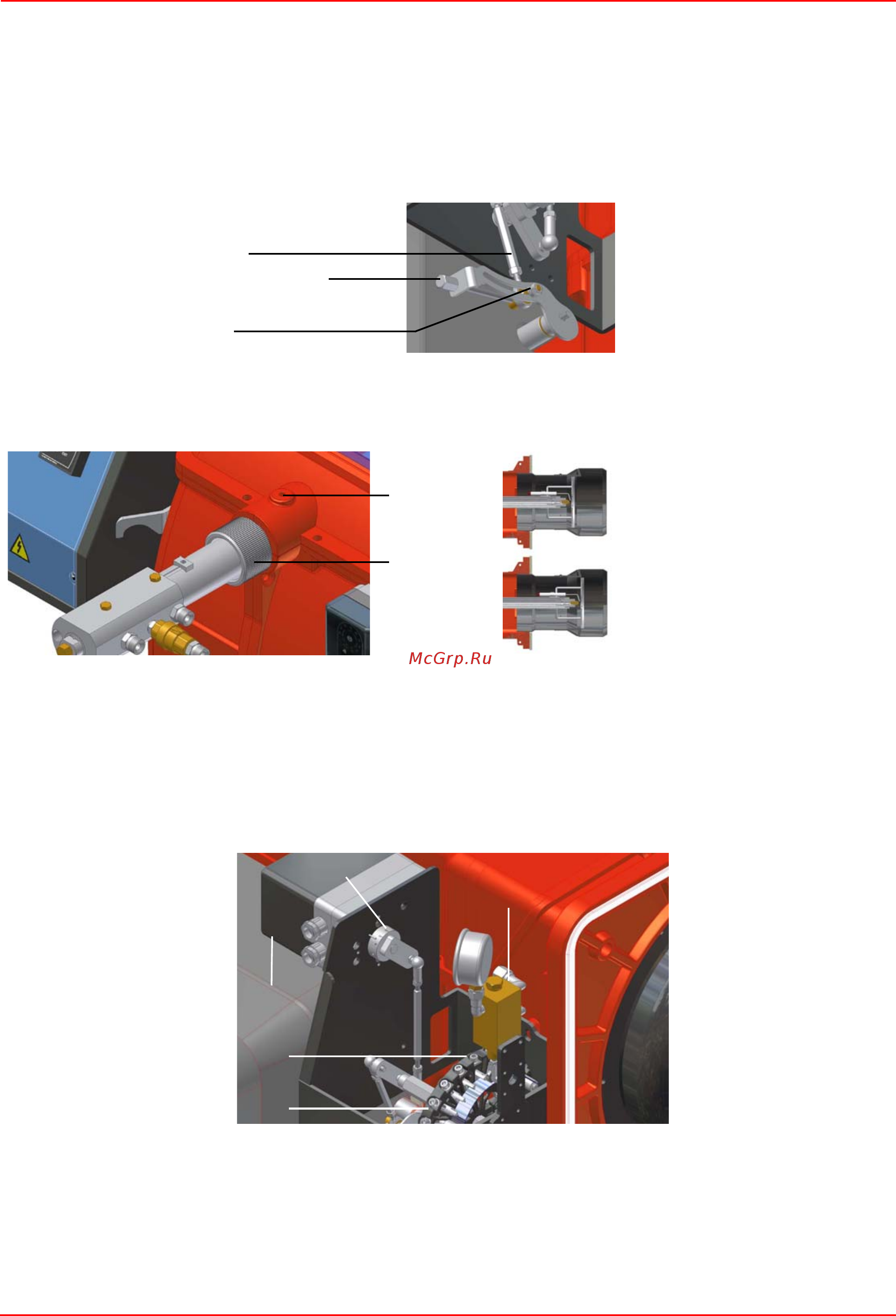 McGrp.Ru