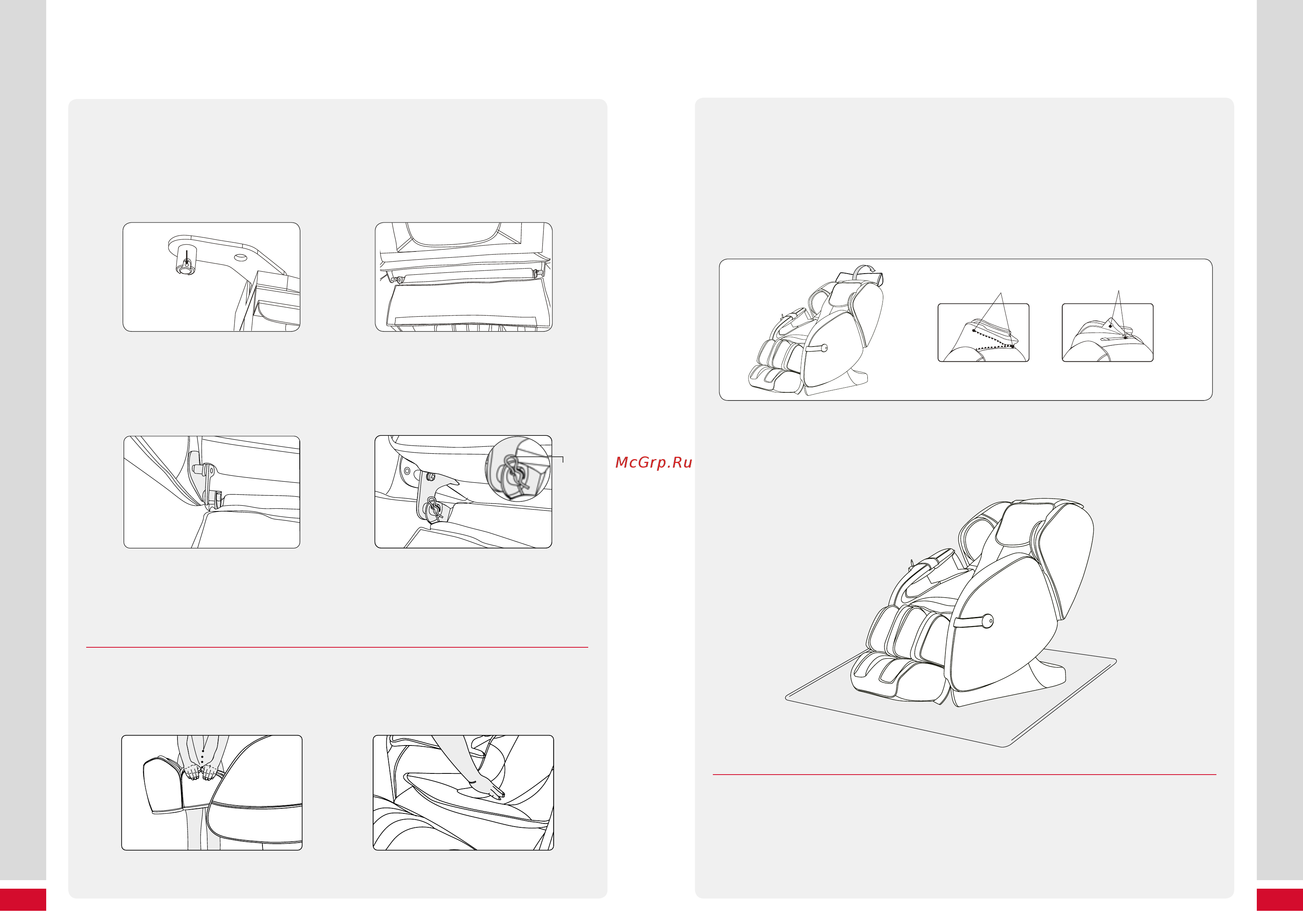 McGrp.Ru