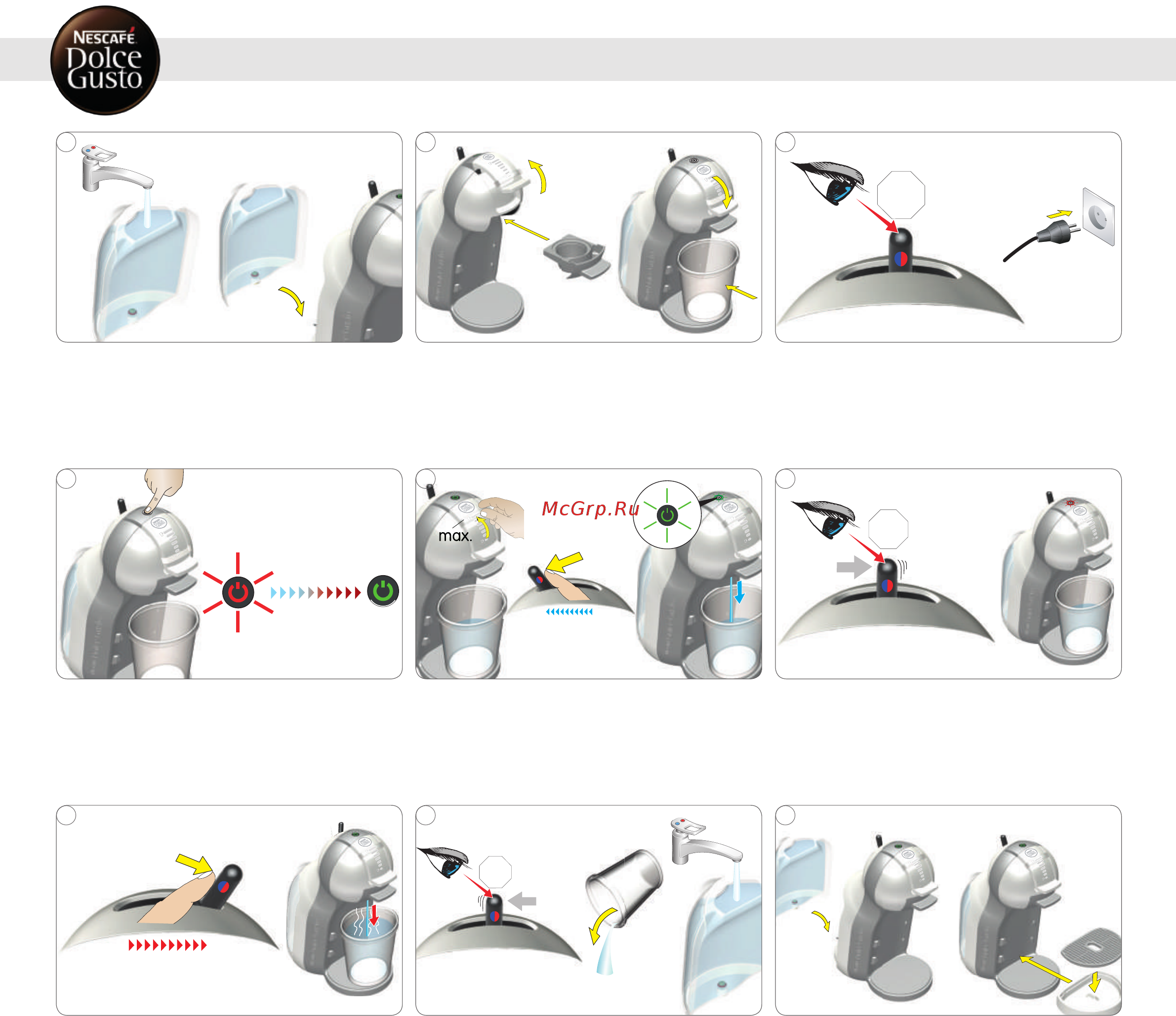 NESCAFÉ Dolce Gusto

max.

McGrp.Ru