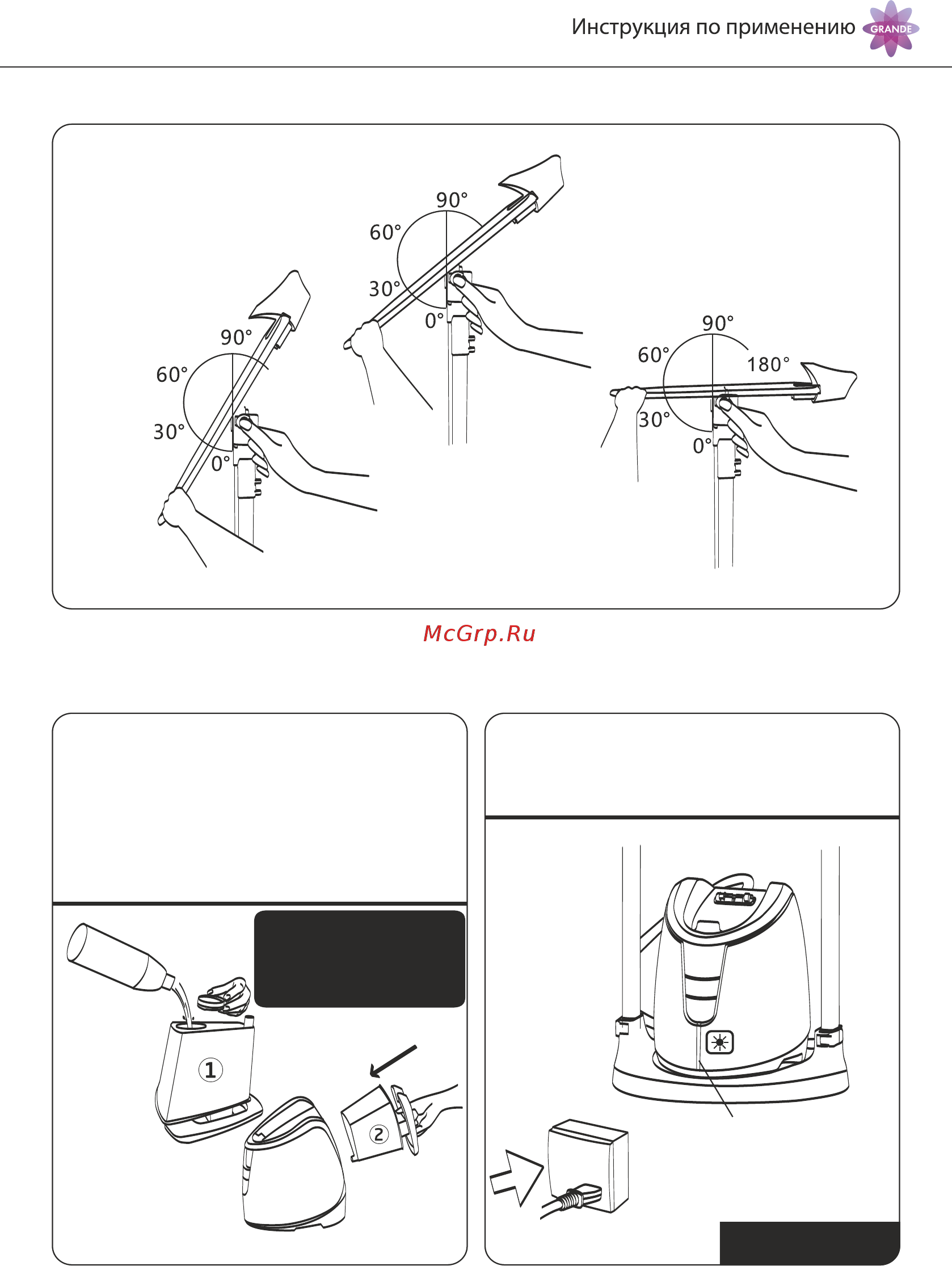 Инструкция по применению GRANDE

90°
60°
30°
0°

90°
60°
30°
0°

90°
60°
180°
30°
0°

McGrp.Ru

1
2