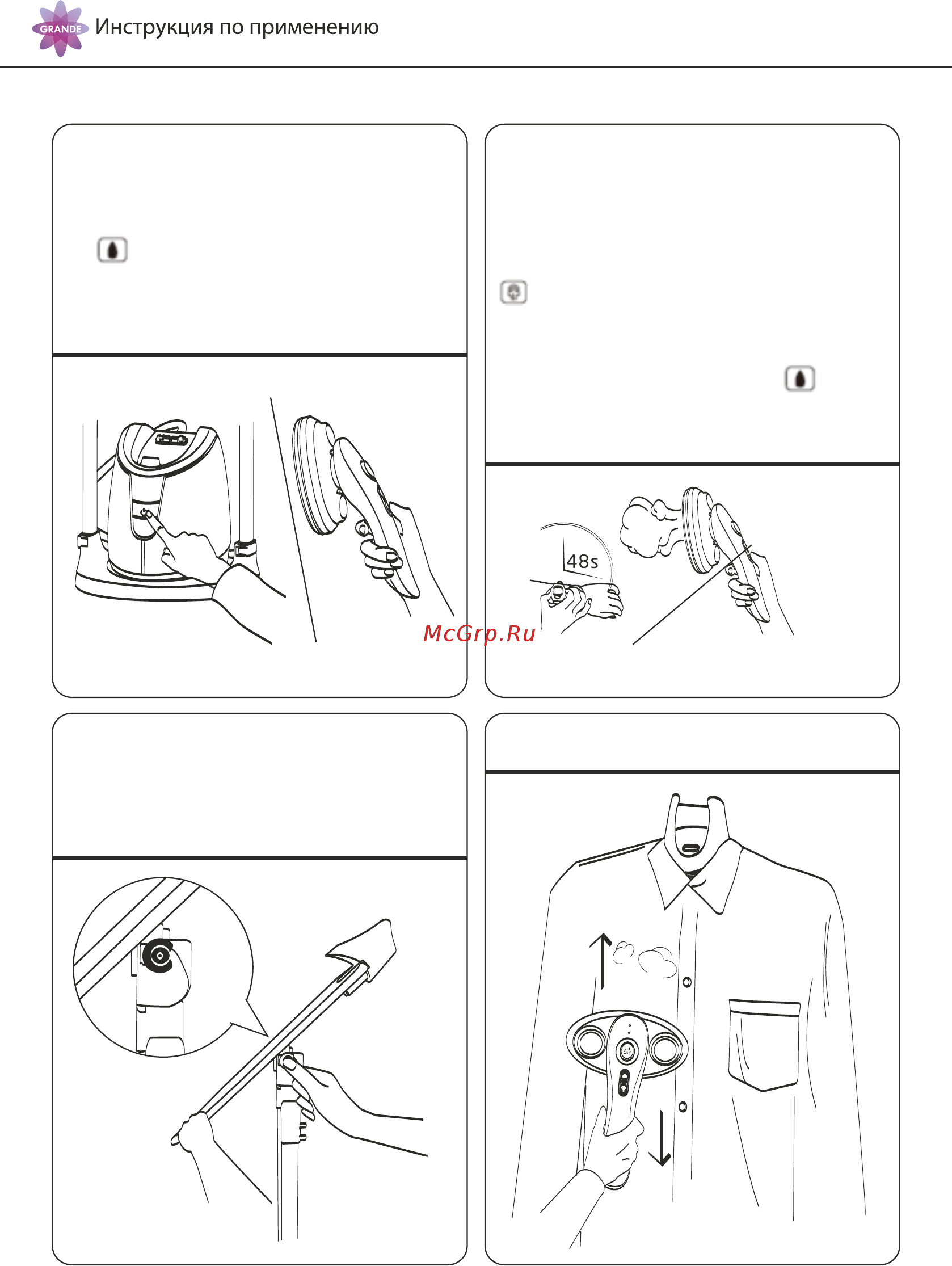 GRANDE Инструкция по применению

48s

McGrp.Ru