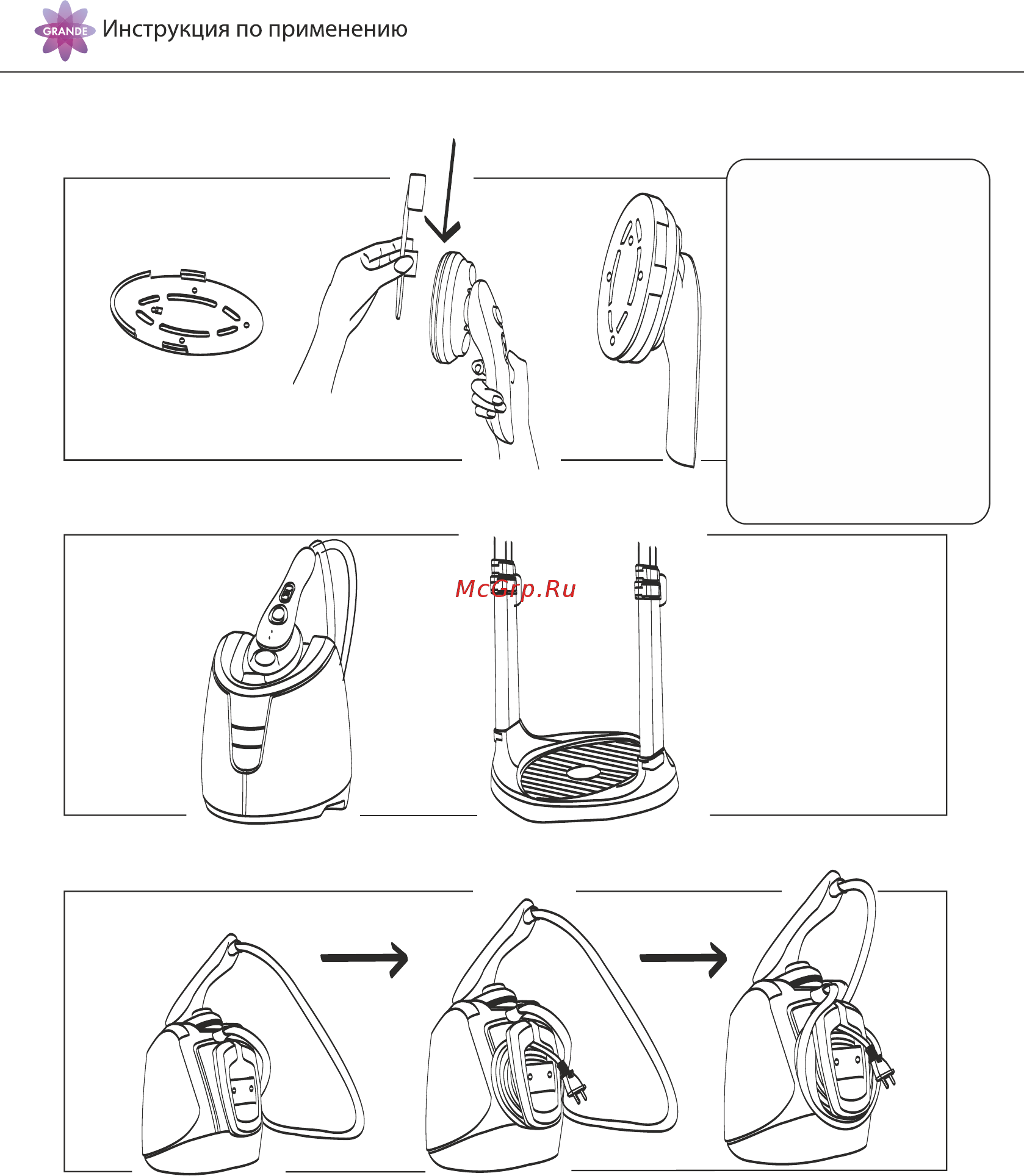 GRANDE Инструкция по применению

McGrp.Ru