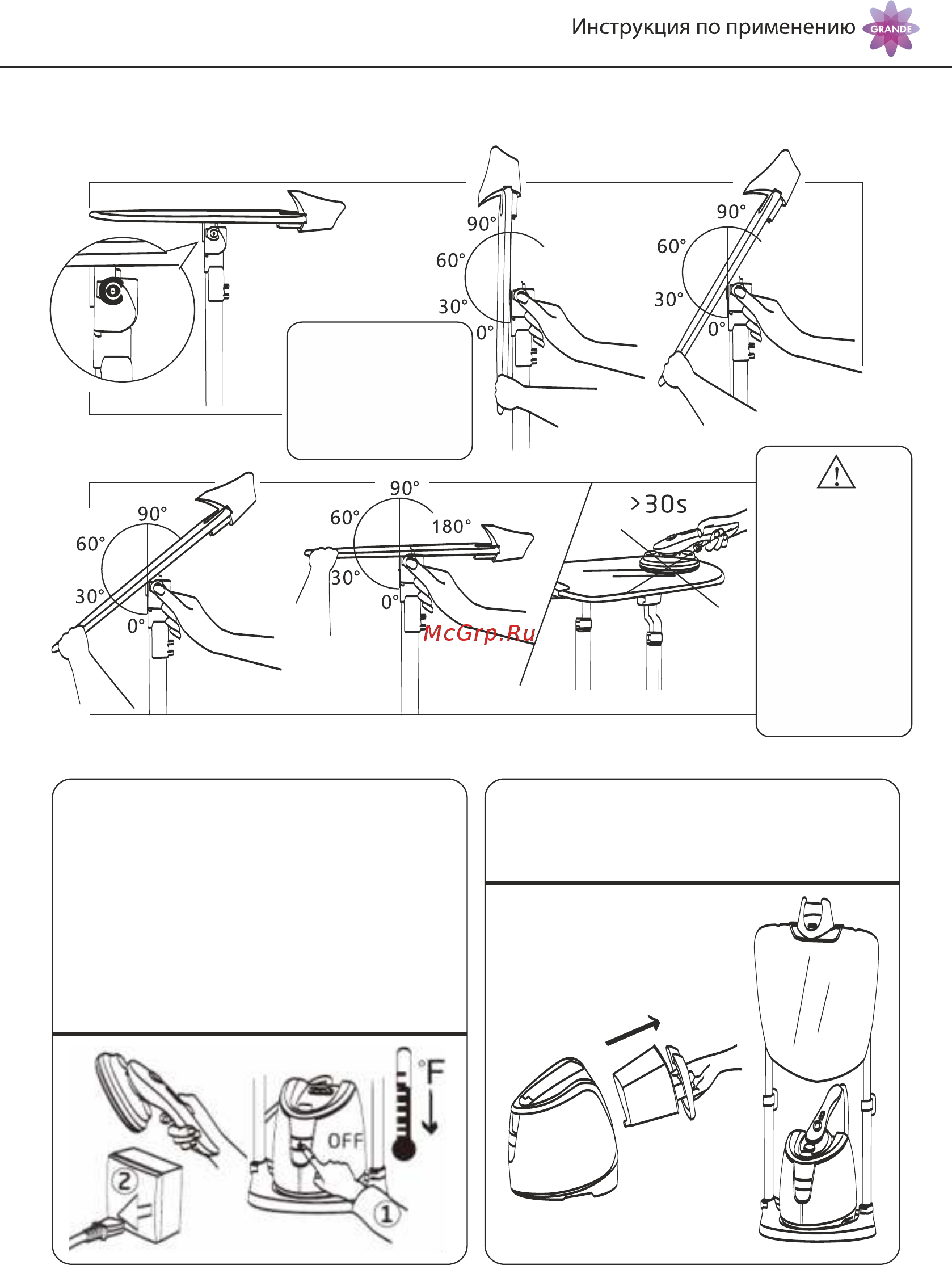 Инструкция по применению GRANDE

90°
60°
30°
0°

90°
60°
30°
0°

90°
60°
30°
0°

90°
60°
180°
30°
0°

>30s

McGrp.Ru

°F

OFF

2

1