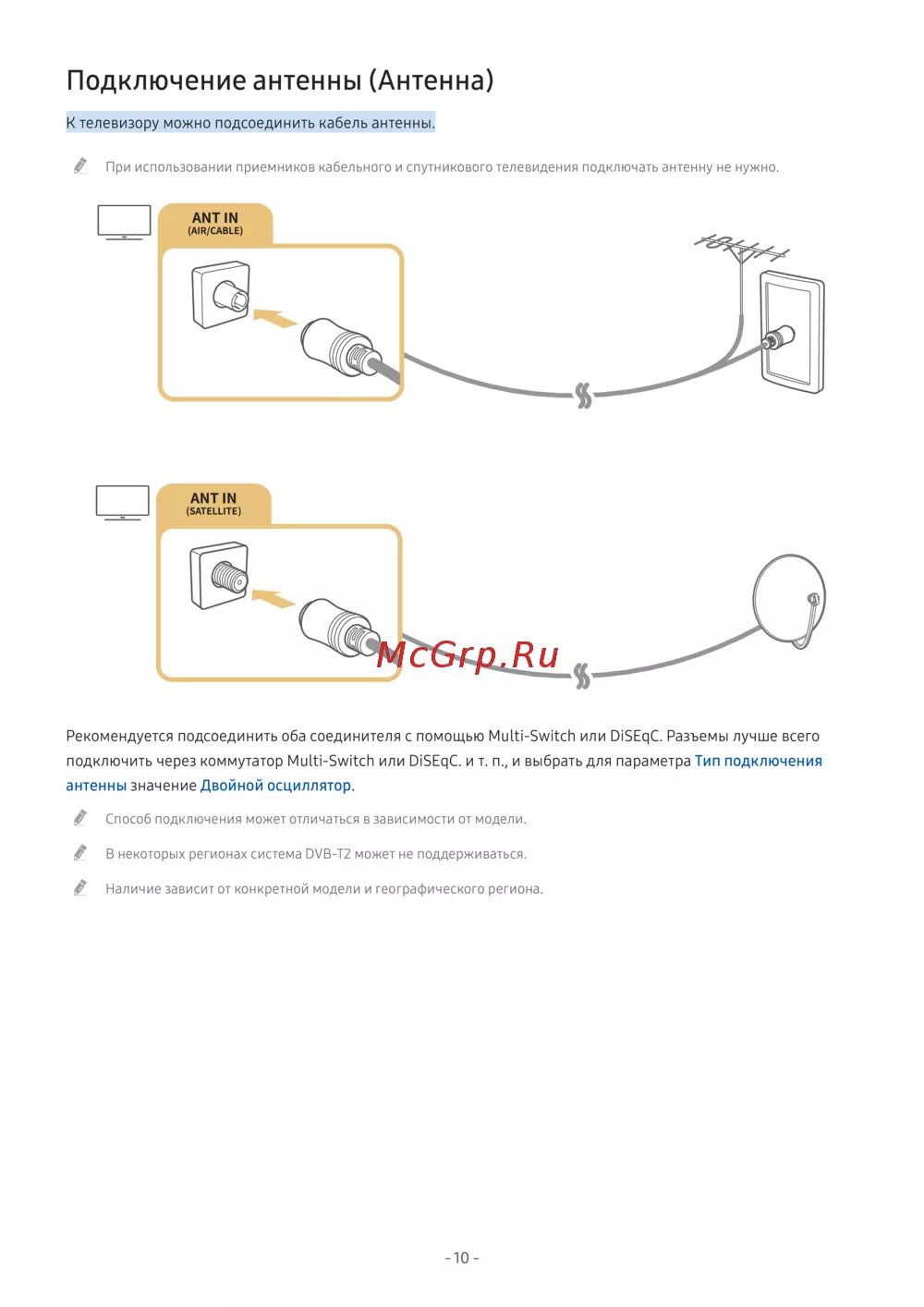 Подключение антенны (Антенна)

К телевизору можно подсоединить кабель антенны.

При использовании приемников кабельного и спутникового телевидения подключать антенну не нужно.

ANT IN
(AIR/CABLE)

ANT IN
(SATELLITE)

McGrp.Ru

Рекомендуется подсоединить оба соединителя с помощью Multi-Switch или DiSEqC. Разъемы лучше всего подключить через коммутатор Multi-Switch или DiSEqC. и т. п., и выбрать для параметра Тип подключения антенны значение Двойной осциллятор.

Способ подключения может отличаться в зависимости от модели.

В некоторых регионах система DVB-T2 может не поддерживаться.

Наличие зависит от конкретной модели и географического региона.

- 10 -