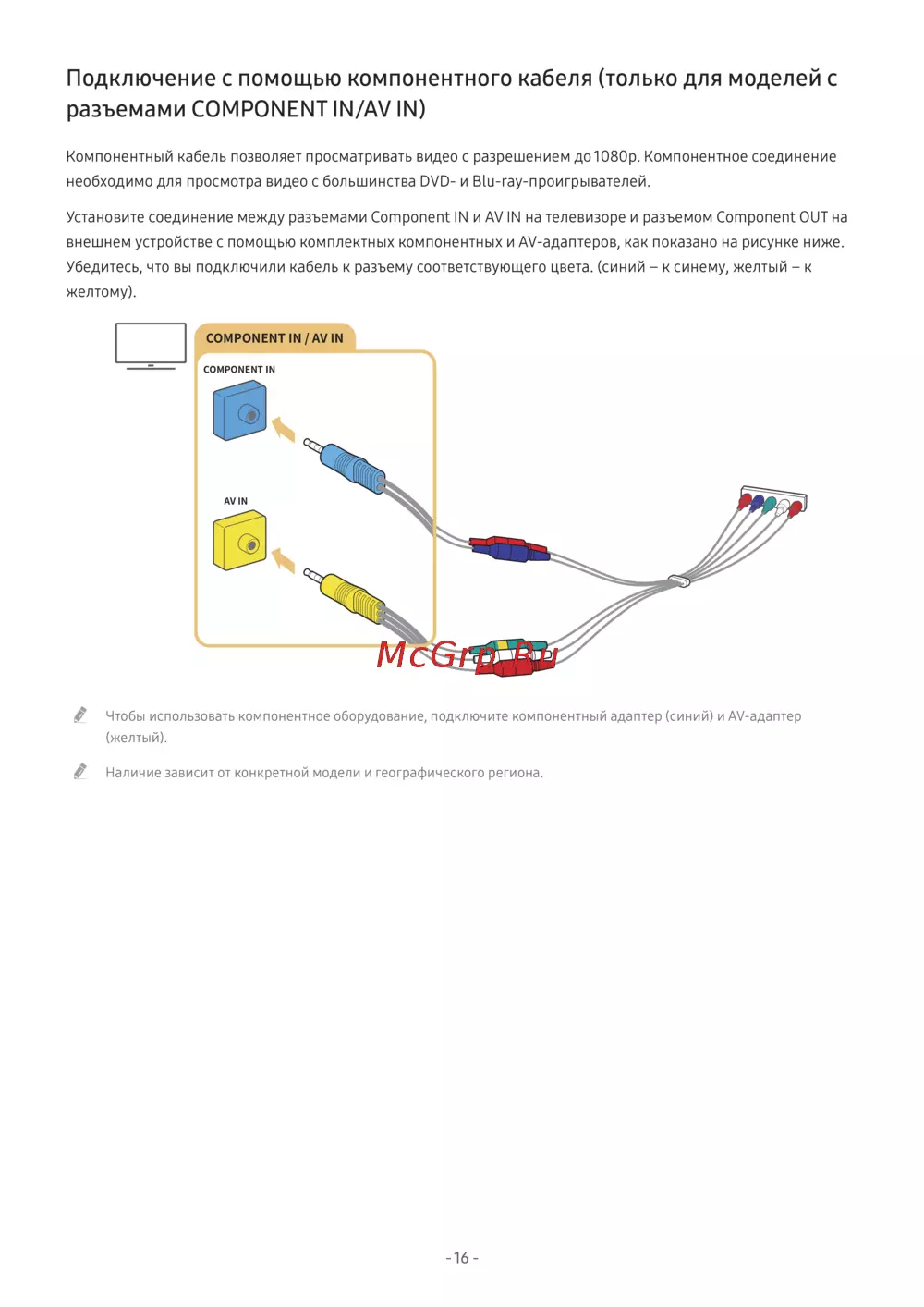 Подключение с помощью компонентного кабеля (только для моделей с разъемами COMPONENT IN/AV IN)

Компонентный кабель позволяет просматривать видео с разрешением до 1080p. Компонентное соединение необходимо для просмотра видео с большинства DVD- и Blu-ray-проигрывателей.

Установите соединение между разъемами Component IN и AV IN на телевизоре и разъемом Component OUT на внешнем устройстве с помощью комплектных компонентных и AV-адаптеров, как показано на рисунке ниже. Убедитесь, что вы подключили кабель к разъему соответствующего цвета. (синий – к синему, желтый – к желтому).

COMPONENT IN / AV IN

COMPONENT IN

AV IN

McGrp.Ru

Чтобы использовать компонентное оборудование, подключите компонентный адаптер (синий) и AV-адаптер (желтый).

Наличие зависит от конкретной модели и географического региона.

- 16 -