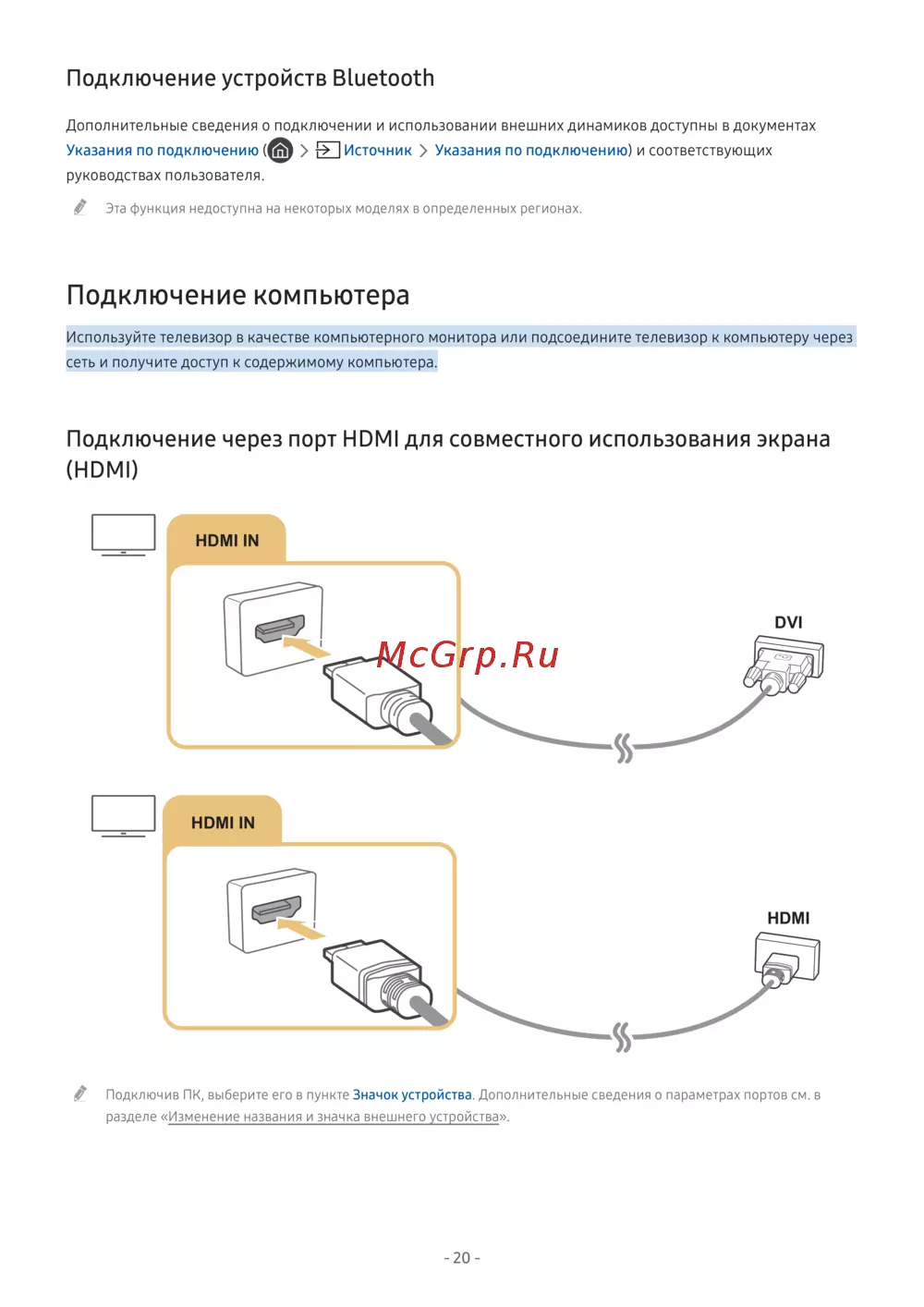 Подключение устройств Bluetooth

Дополнительные сведения о подключении и использовании внешних динамиков доступны в документах Указания по подключению ( > Источник > Указания по подключению) и соответствующих руководствах пользователя.

Эта функция недоступна на некоторых моделях в определенных регионах.

Подключение компьютера

Используйте телевизор в качестве компьютерного монитора или подсоедините телевизор к компьютеру через сеть и получите доступ к содержимому компьютера.

Подключение через порт HDMI для совместного использования экрана (HDMI)

HDMI IN

DVI

McGrp.Ru

HDMI IN

HDMI

Подключив ПК, выберите его в пункте Значок устройства. Дополнительные сведения о параметрах портов см. в разделе «Изменение названия и значка внешнего устройства».

- 20 -