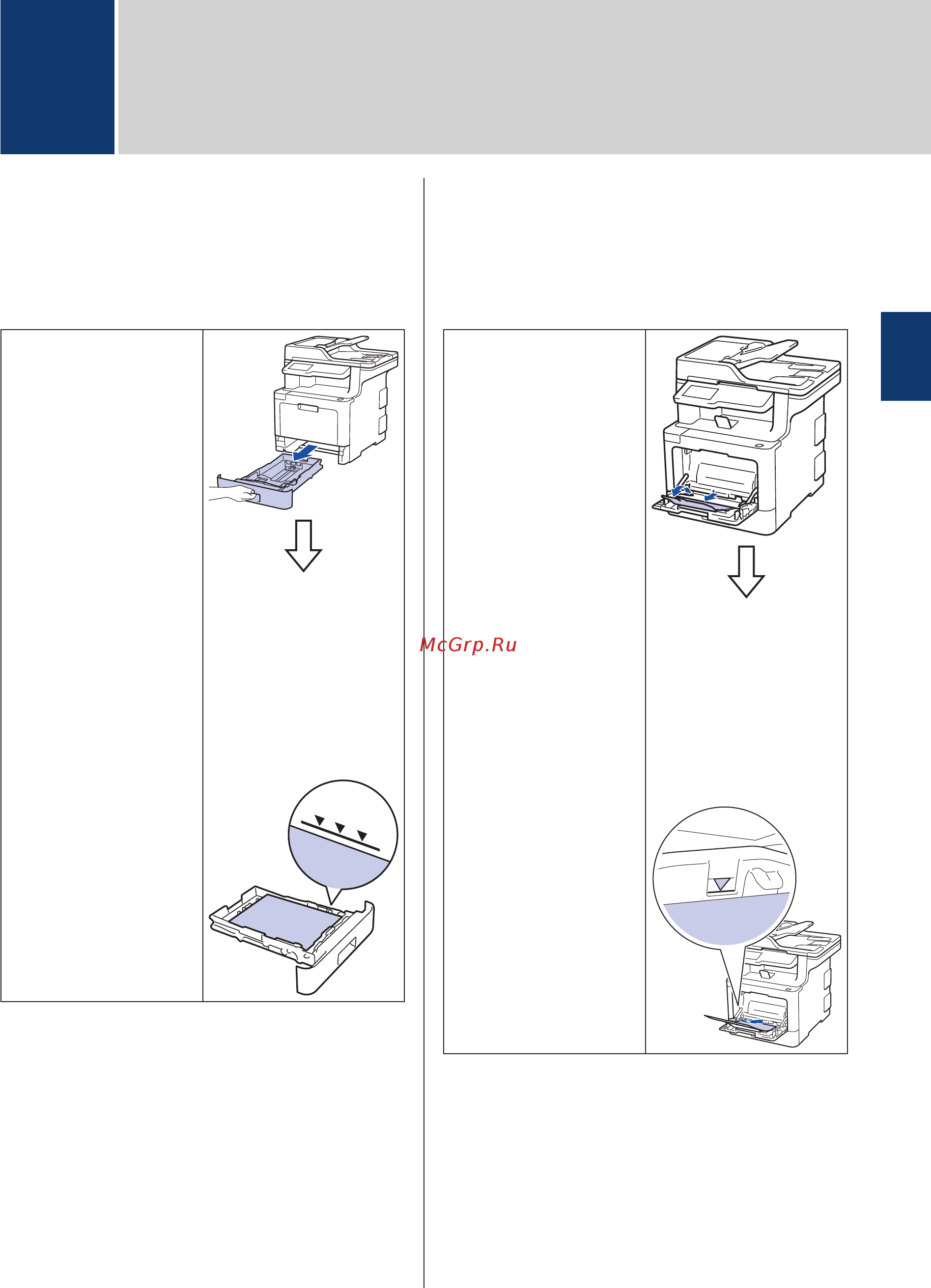 McGrp.Ru