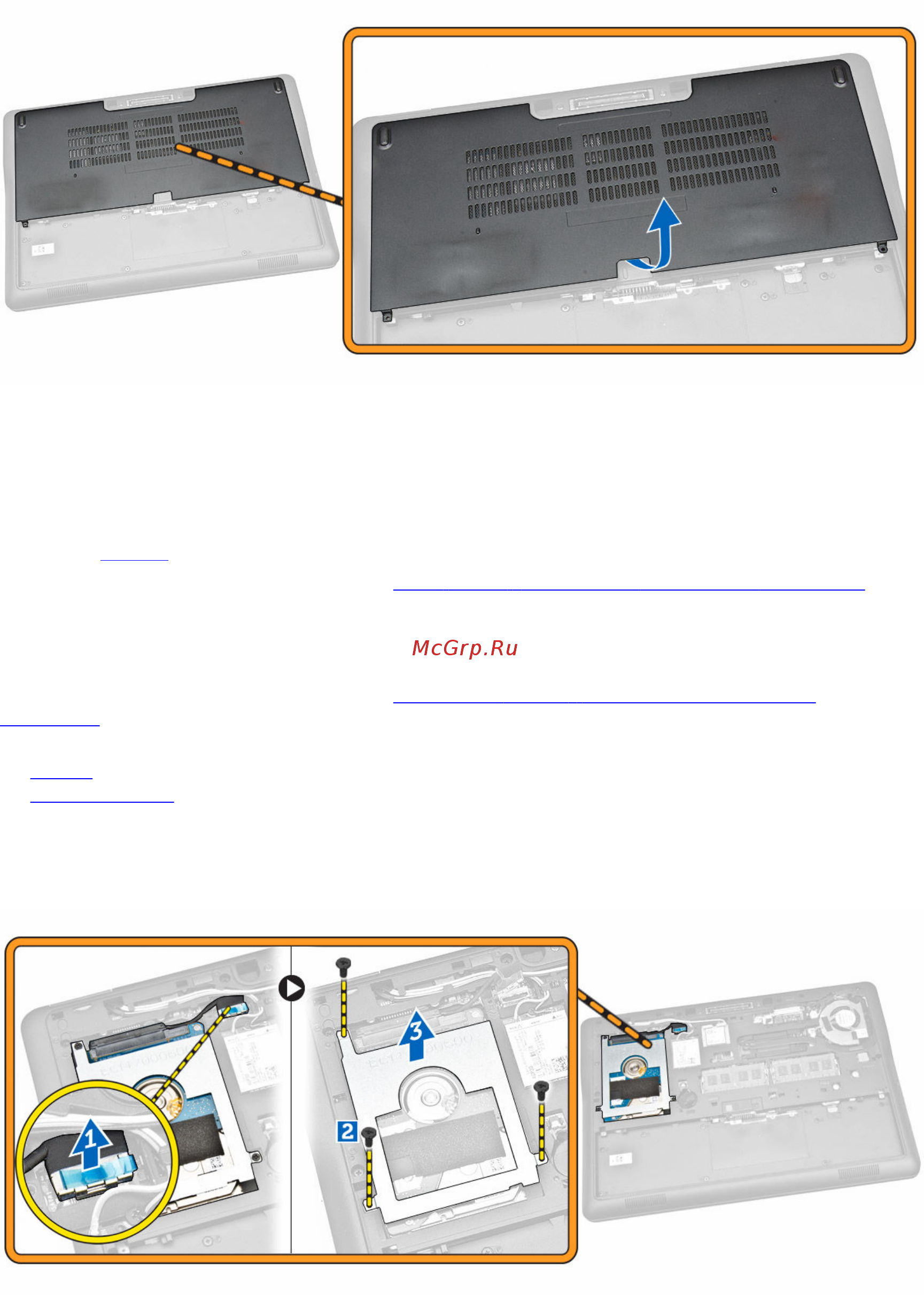 McGrp.Ru

1

2

3