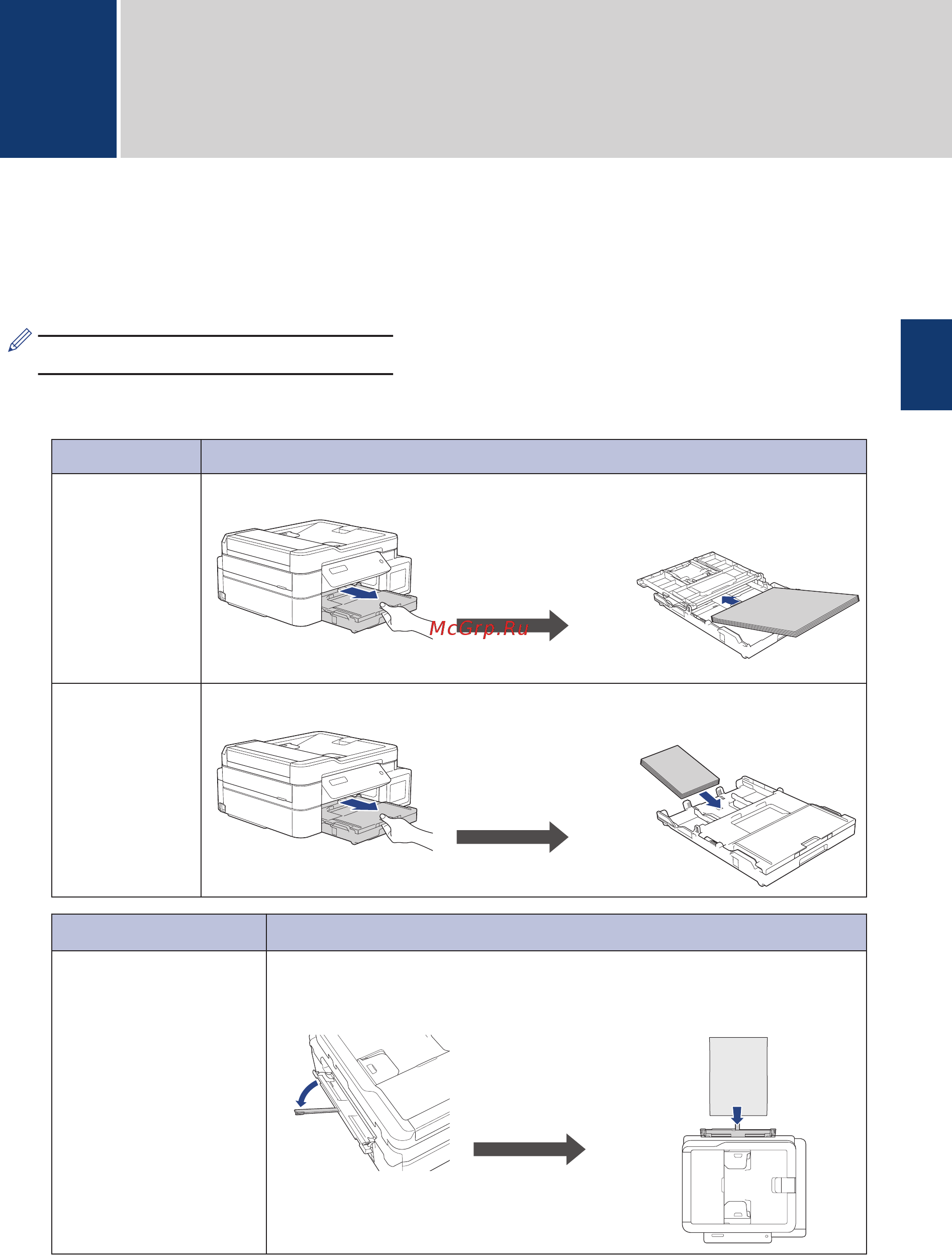 McGrp.Ru