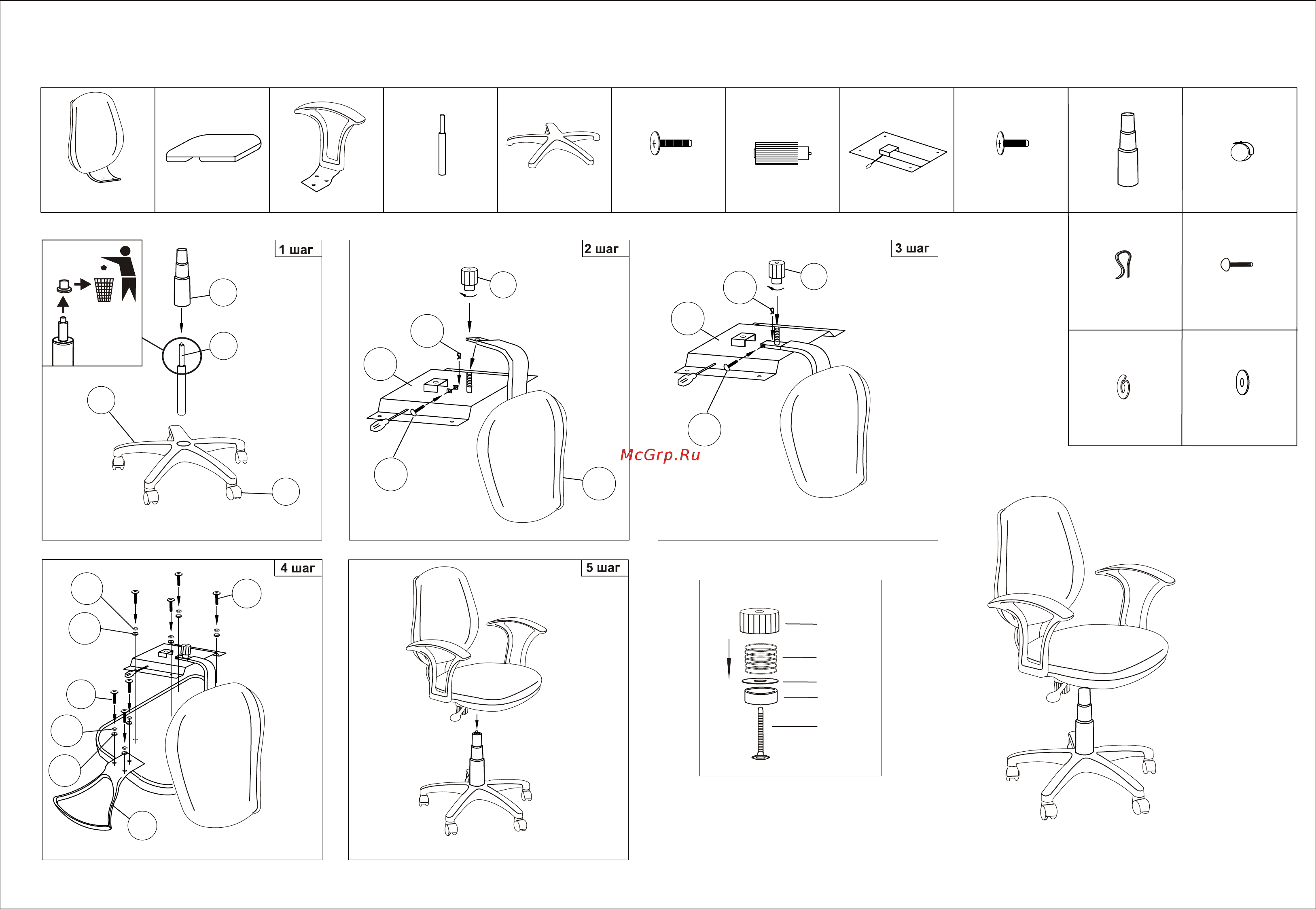 1 шаг

2 шаг

3 шаг

McGrp.Ru

4 шаг

5 шаг