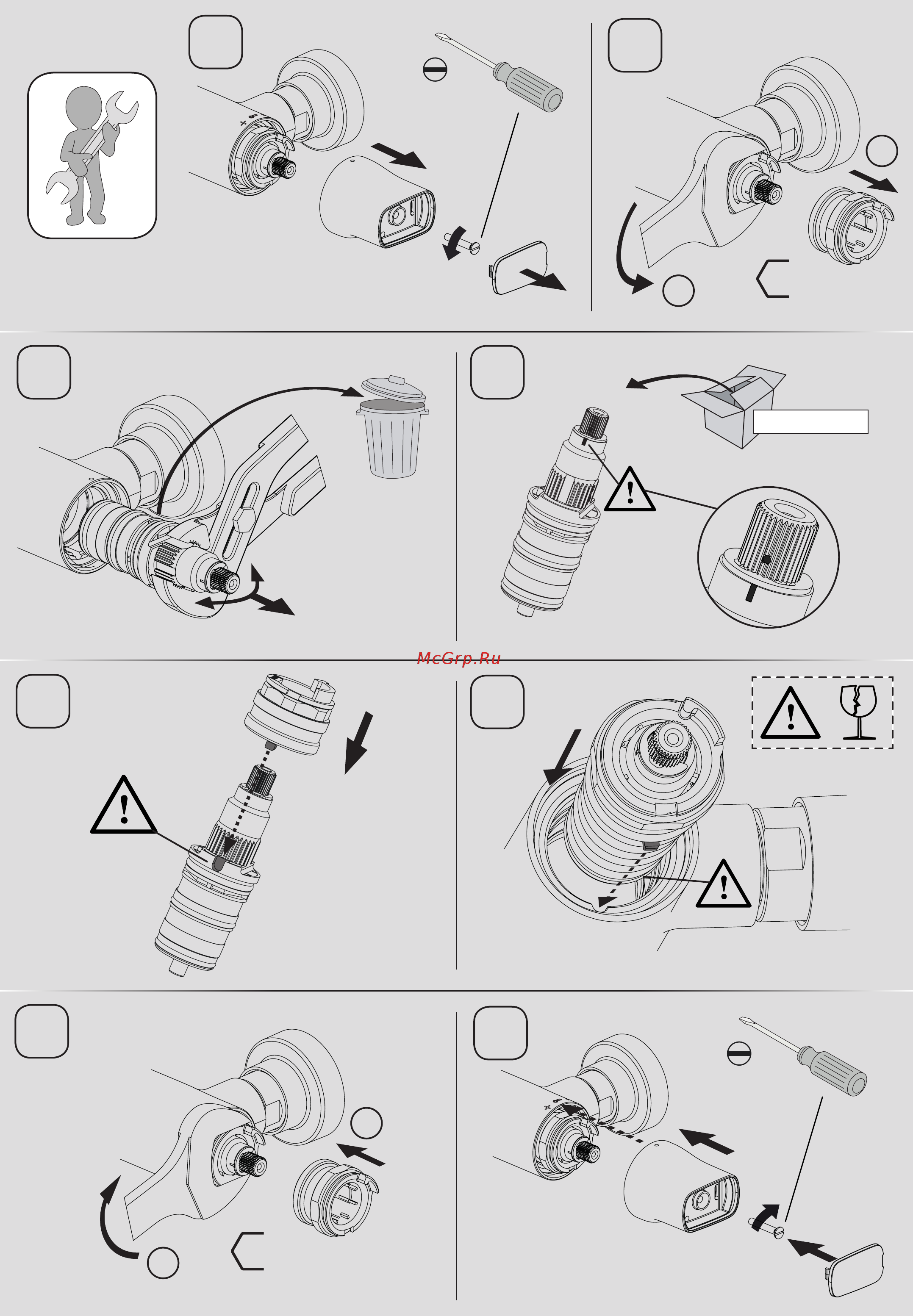 McGrp.Ru