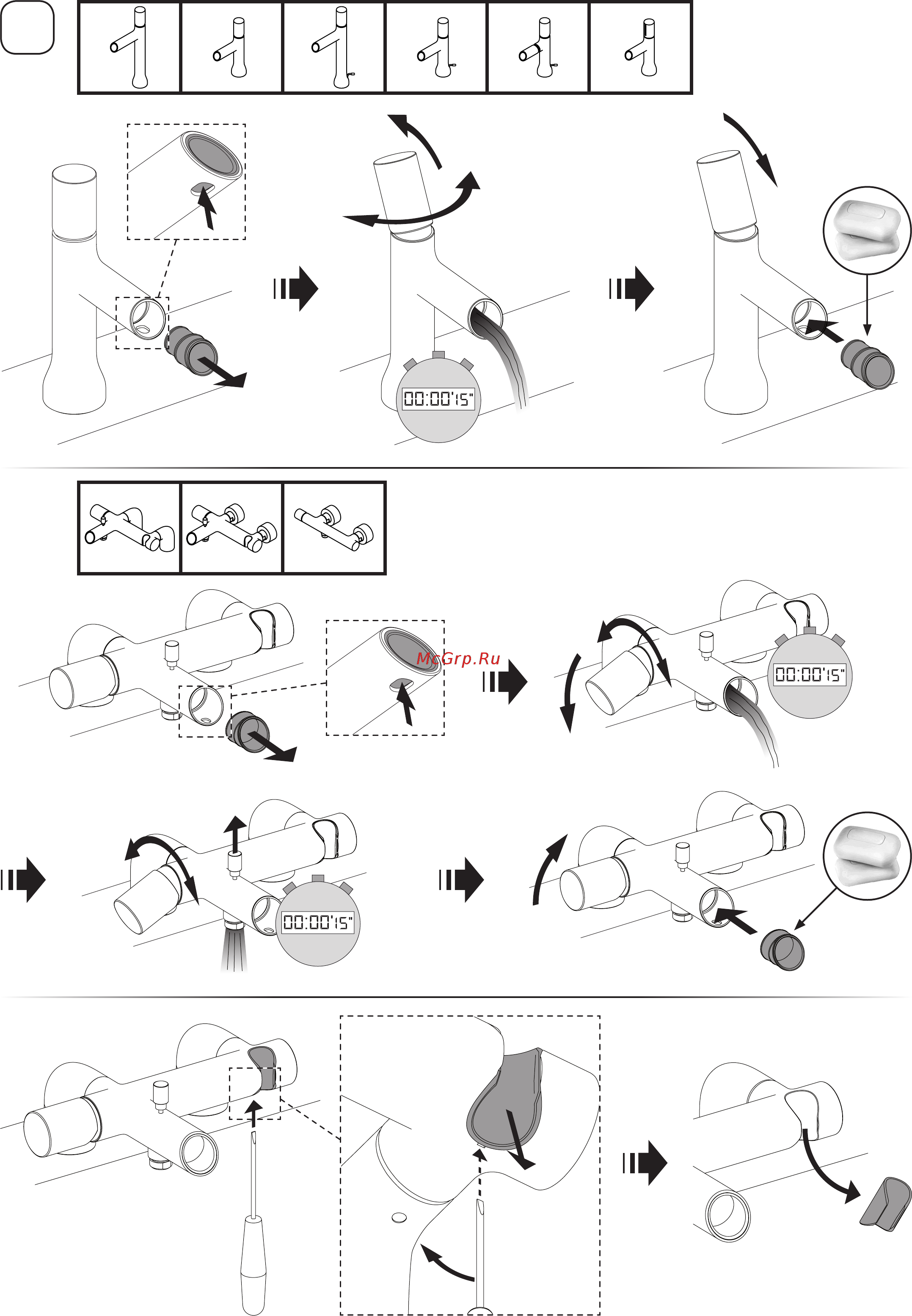 00:00'15"

McGrp.Ru

00:00'15"

00:00'15"