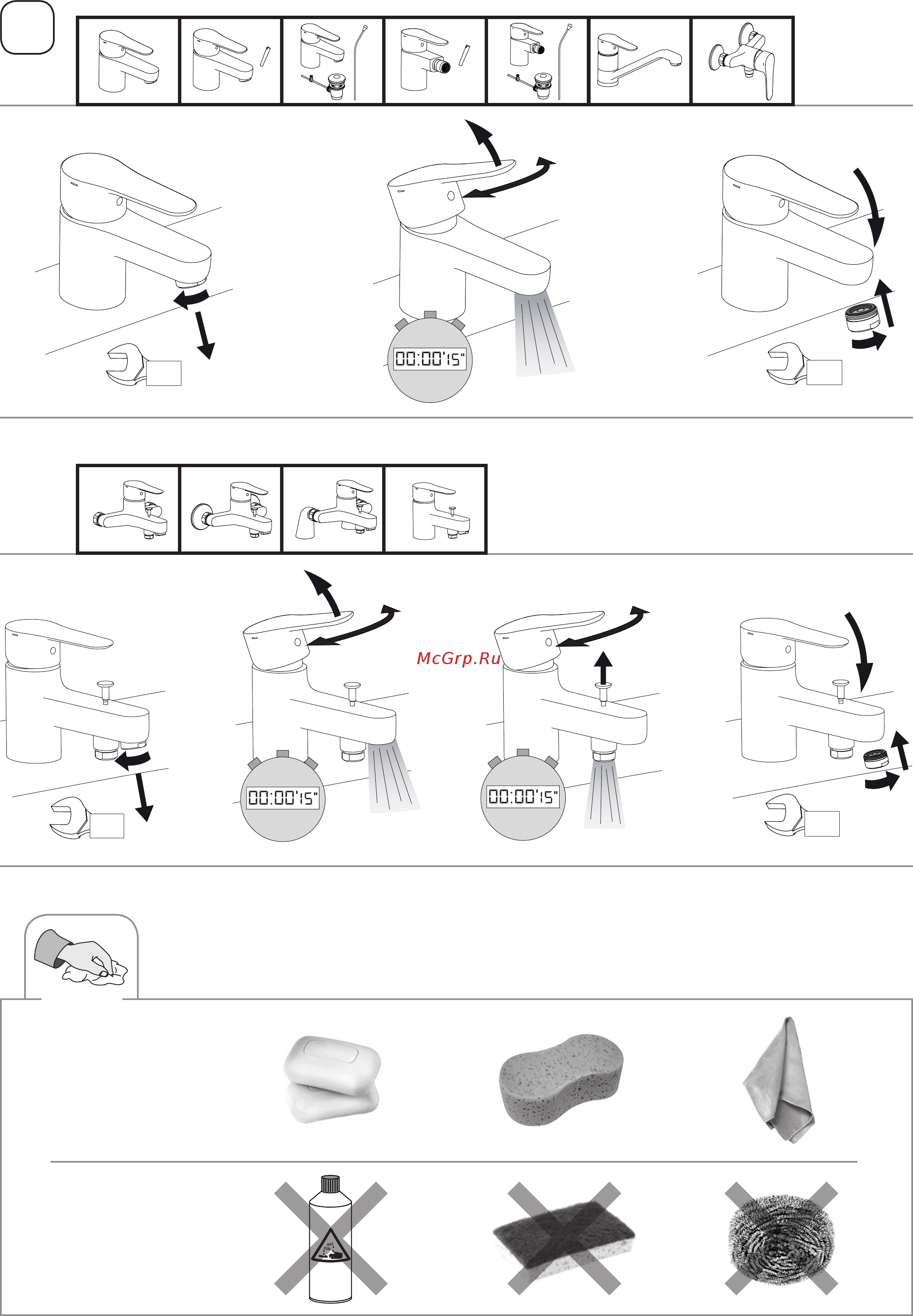 00:00'15"

McGrp.Ru

00:00'15"

00:00'15"