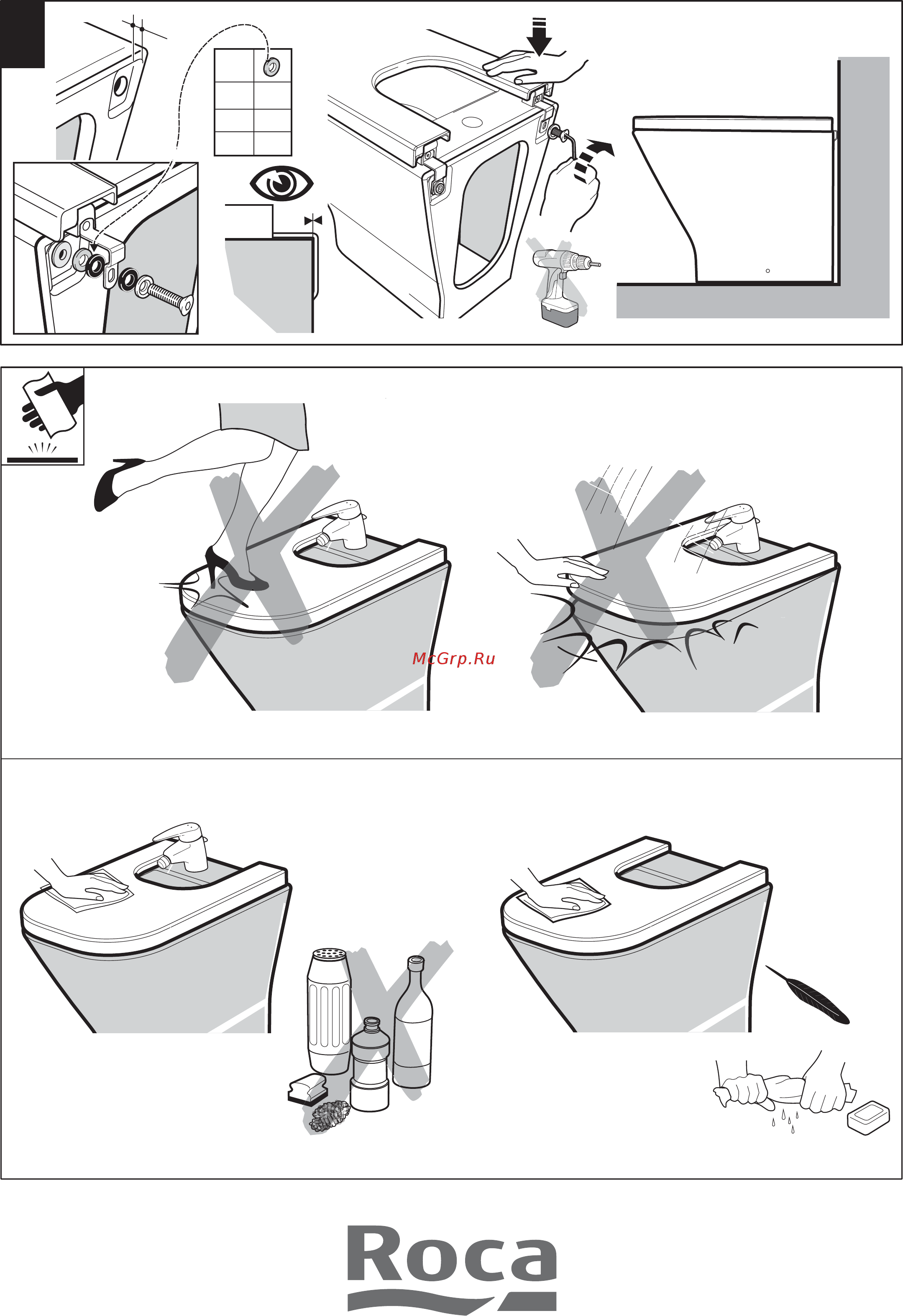 McGrp.Ru

Roca