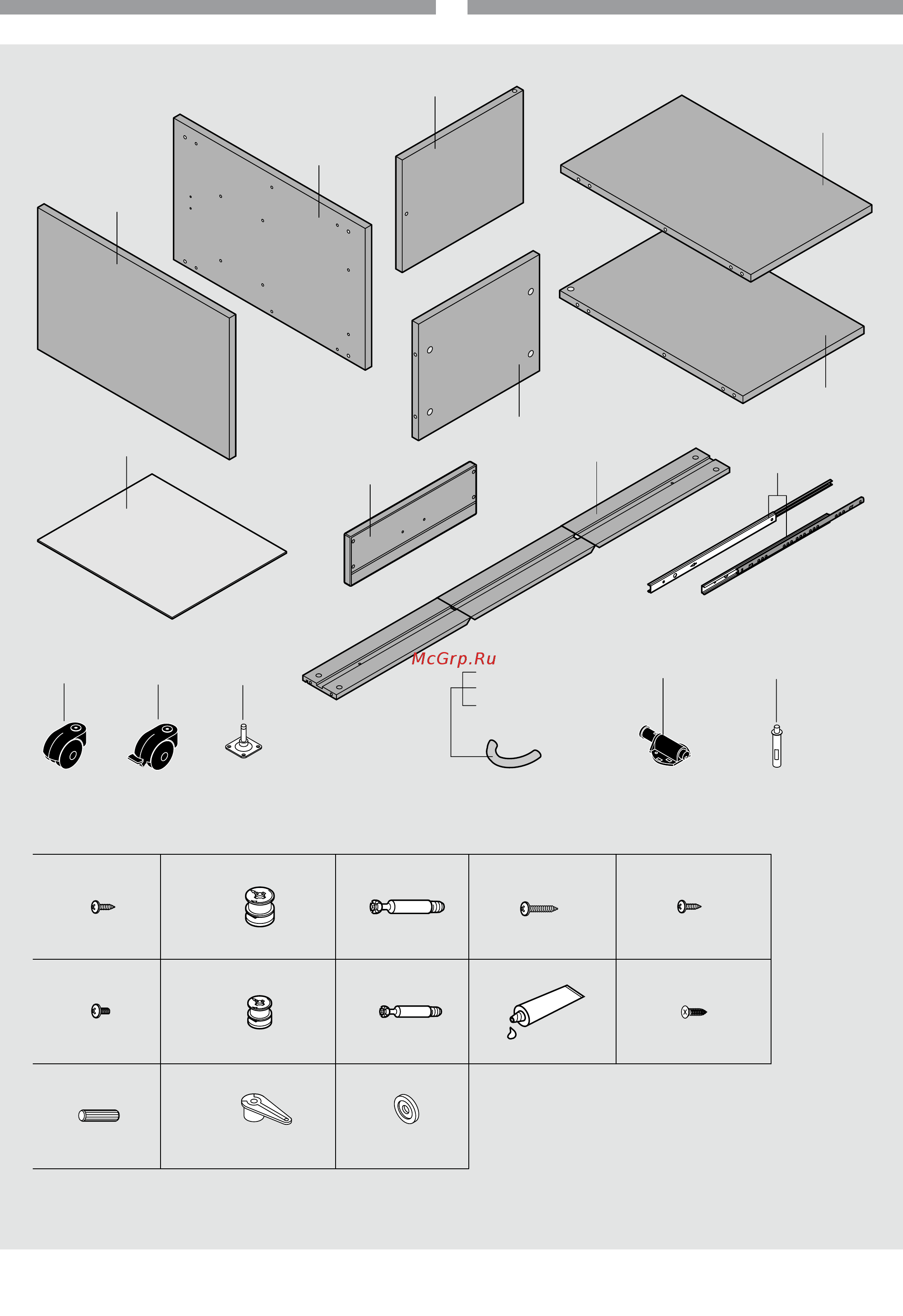 McGrp.Ru