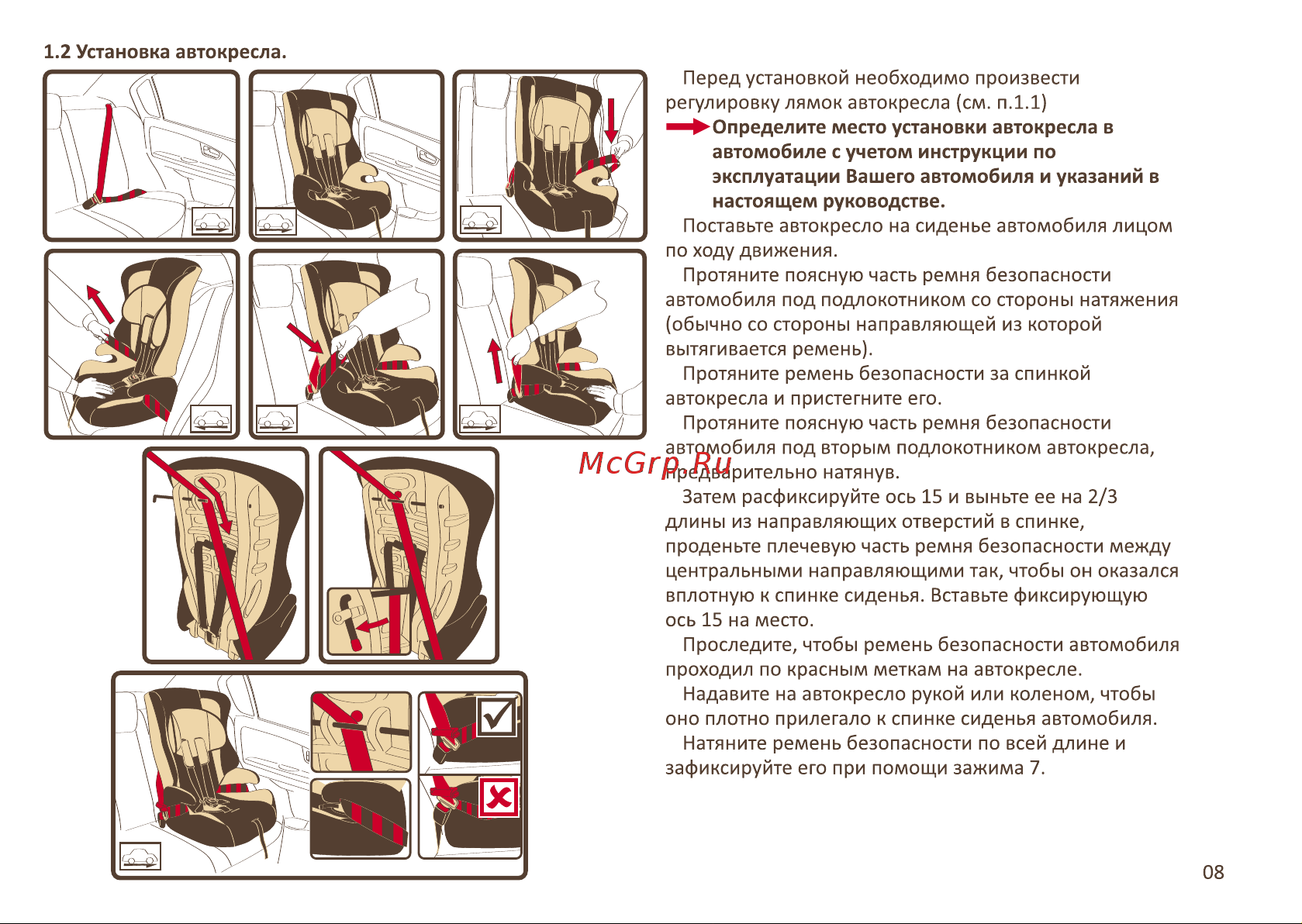 1.2 Установка автокресла.

Перед установкой необходимо произвести регулировку лямок автокресла (см. п.1.1)

Определите место установки автокресла в автомобиле с учетом инструкции по эксплуатации Вашего автомобиля и указаний в настоящем руководстве.

Поставьте автокресло на сиденье автомобиля лицом по ходу движения.

Протяните поясную часть ремня безопасности автомобиля под подлокотником со стороны натяжения (обычно со стороны направляющей из которой вытягивается ремень).

Протяните ремень безопасности за спинкой автокресла и пристегните его.

Протяните поясную часть ремня безопасности автомобиля под вторым подлокотником автокресла, предварительно натянув.

McGrp.Ru

Затем расфиксируйте ось 15 и выньте ее на 2/3 длины из направляющих отверстий в спинке, проденьте плечевую часть ремня безопасности между центральными направляющими так, чтобы он оказался вплотную к спинке сиденья. Вставьте фиксирующую ось 15 на место.

Проследите, чтобы ремень безопасности автомобиля проходил по красным меткам на автокресле.

Надавите на автокресло рукой или коленом, чтобы оно плотно прилегало к спинке сиденья автомобиля.

Натяните ремень безопасности по всей длине и зафиксируйте его при помощи зажима 7.

08