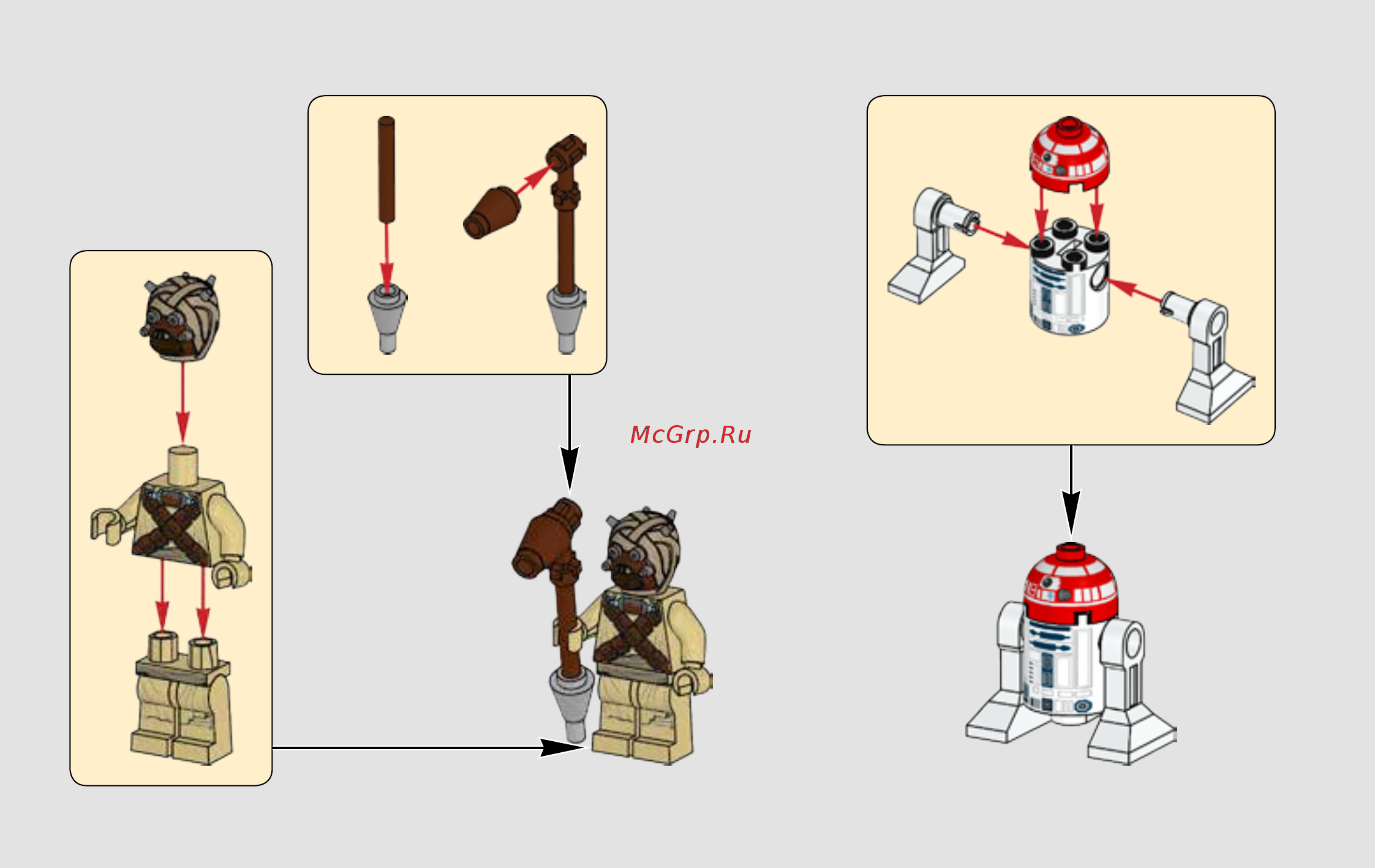 McGrp.Ru