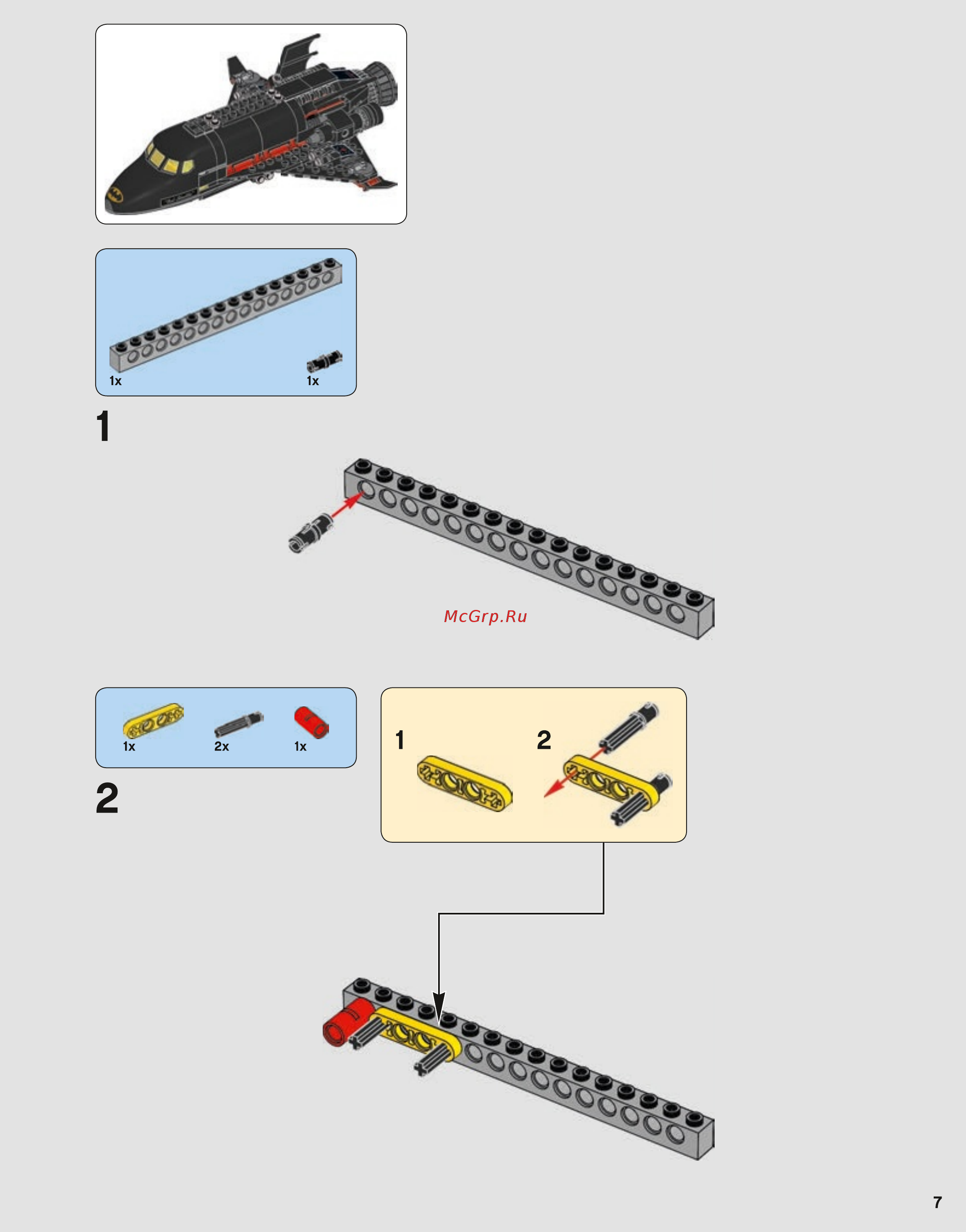 1x

1x

1

McGrp.Ru

1x

2x

1x

2

1

2

7