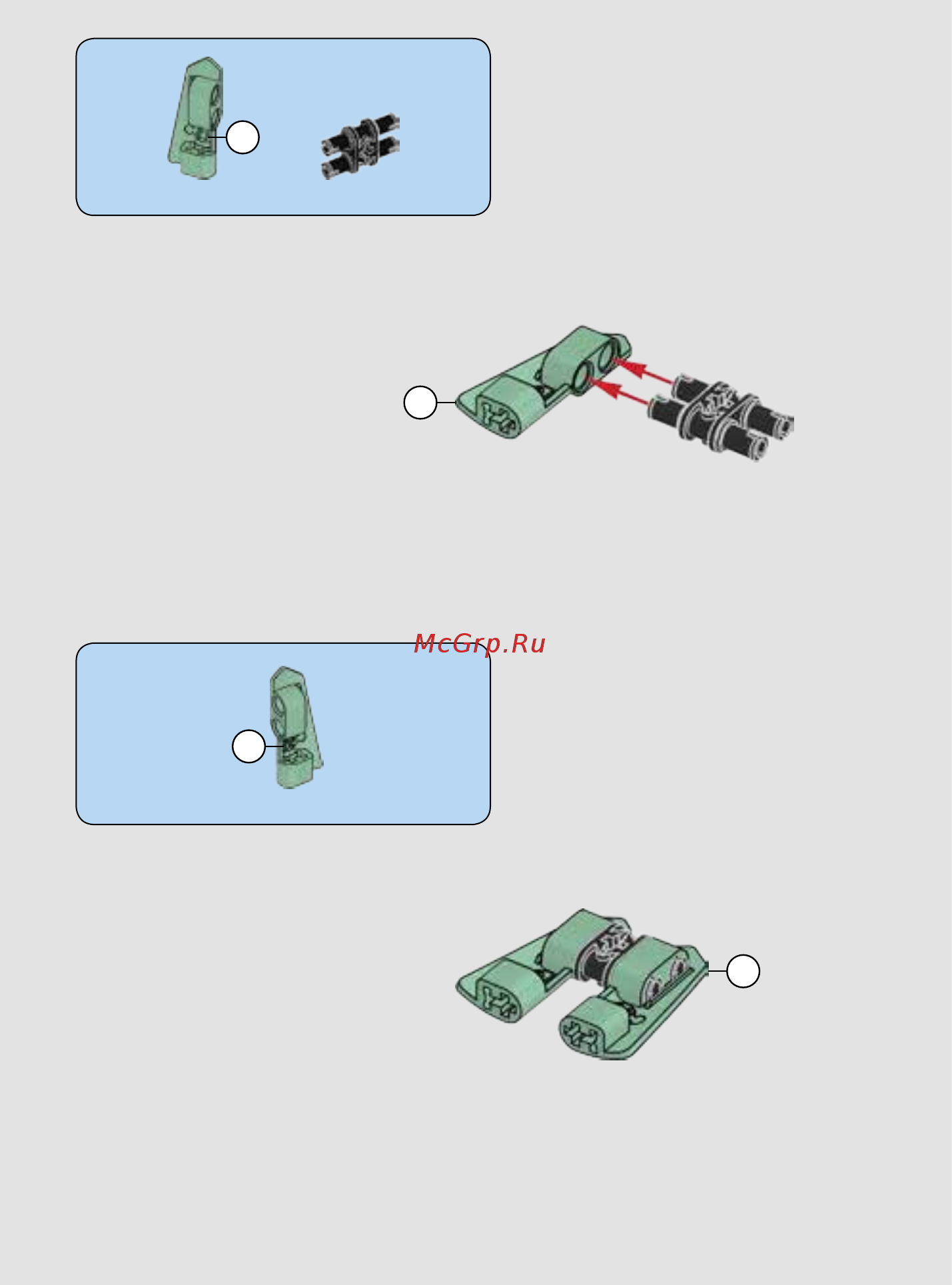 McGrp.Ru