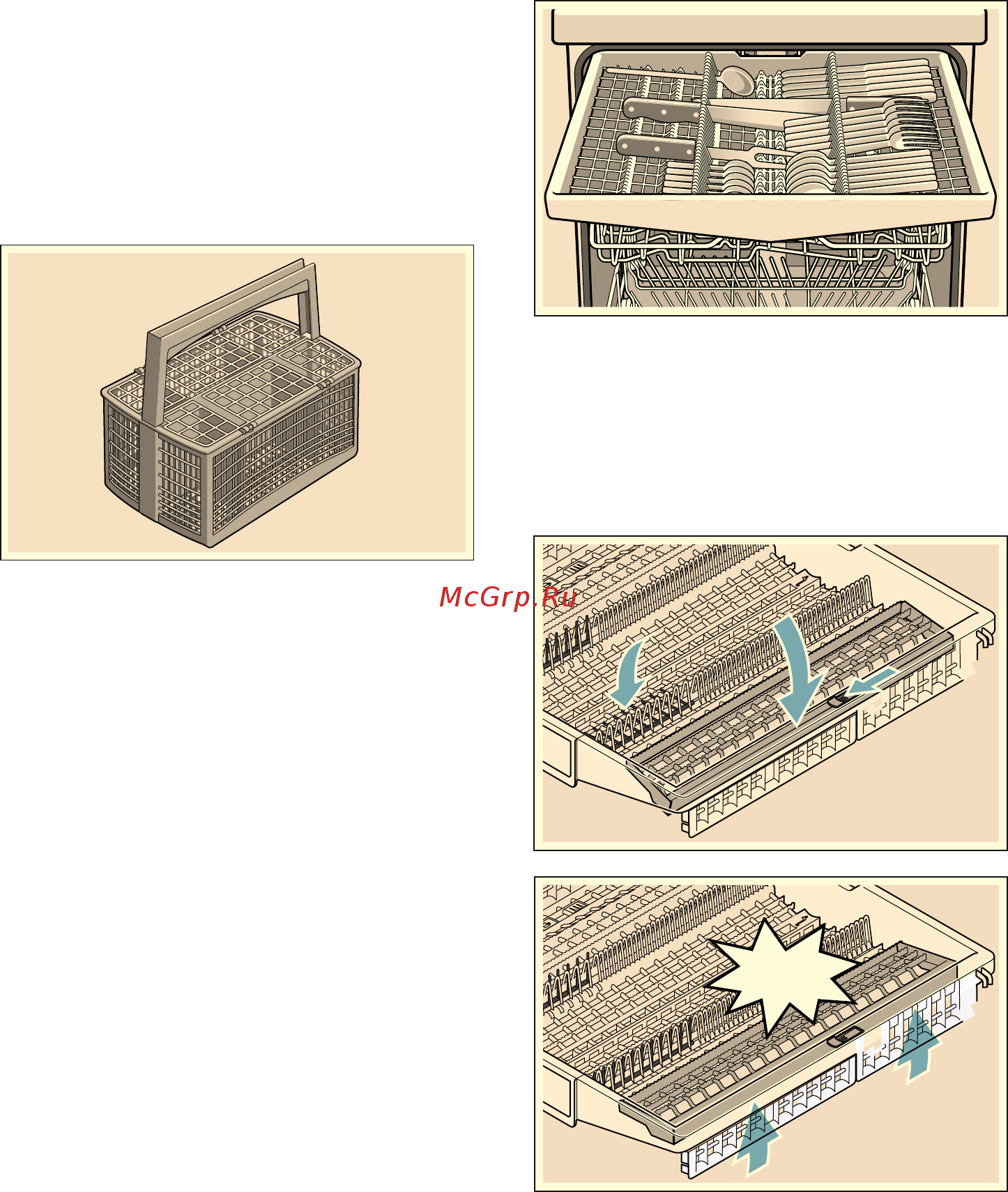 McGrp.Ru